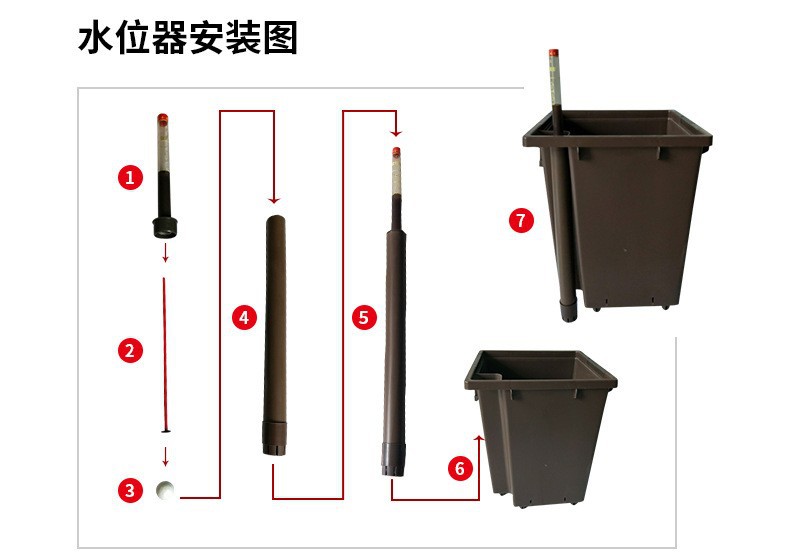 水位器安装图

1
2
3
4
5
6
7