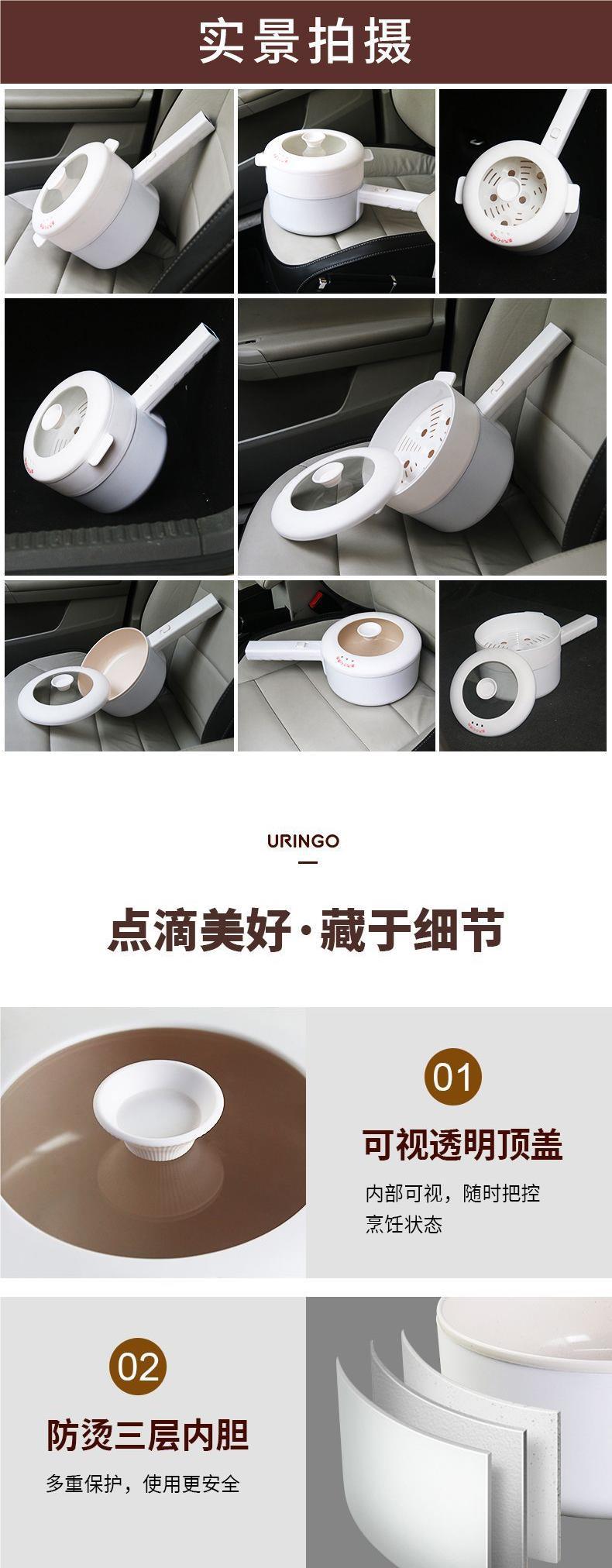 实景拍摄

URINGO

点滴美好·藏于细节

01

可视透明顶盖

内部可视，随时把控烹饪状态

02

防烫三层内胆

多重保护，使用更安全