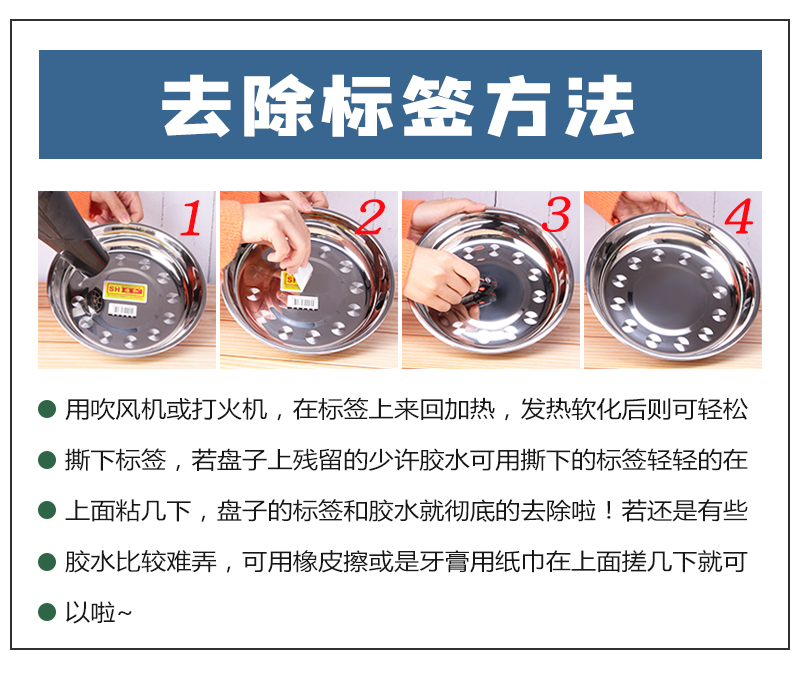 去除标签方法

1

SH

2

3

4

● 用吹风机或打火机，在标签上来回加热，发热软化后则可轻松

● 撕下标签，若盘子上残留的少许胶水可用撕下的标签轻轻的在

● 上面粘几下，盘子的标签和胶水就彻底的去除啦！若还是有些

● 胶水比较难弄，可用橡皮擦或是牙膏用纸巾在上面搓几下就可

● 以啦~