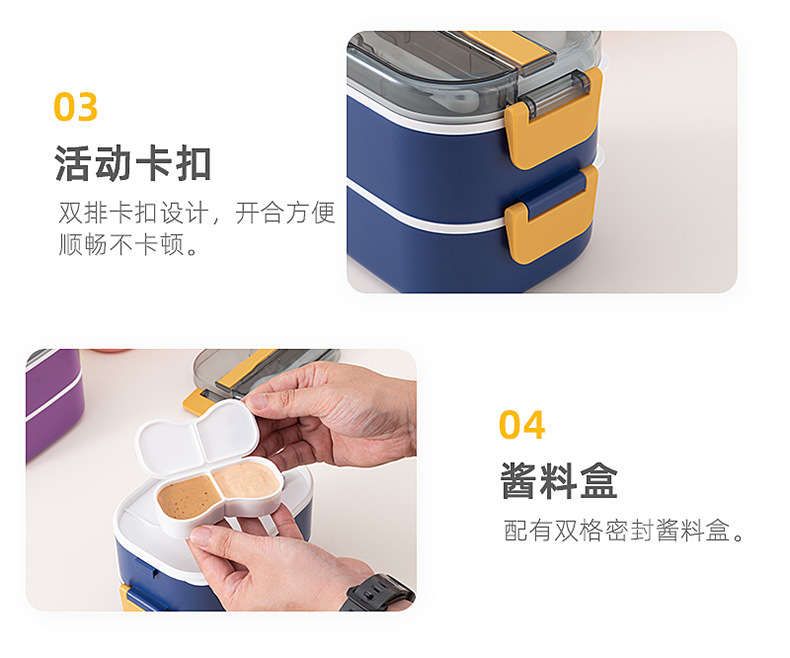 03

活动卡扣

双排卡扣设计，开合方便顺畅不卡顿。

04

酱料盒

配有双格密封酱料盒。