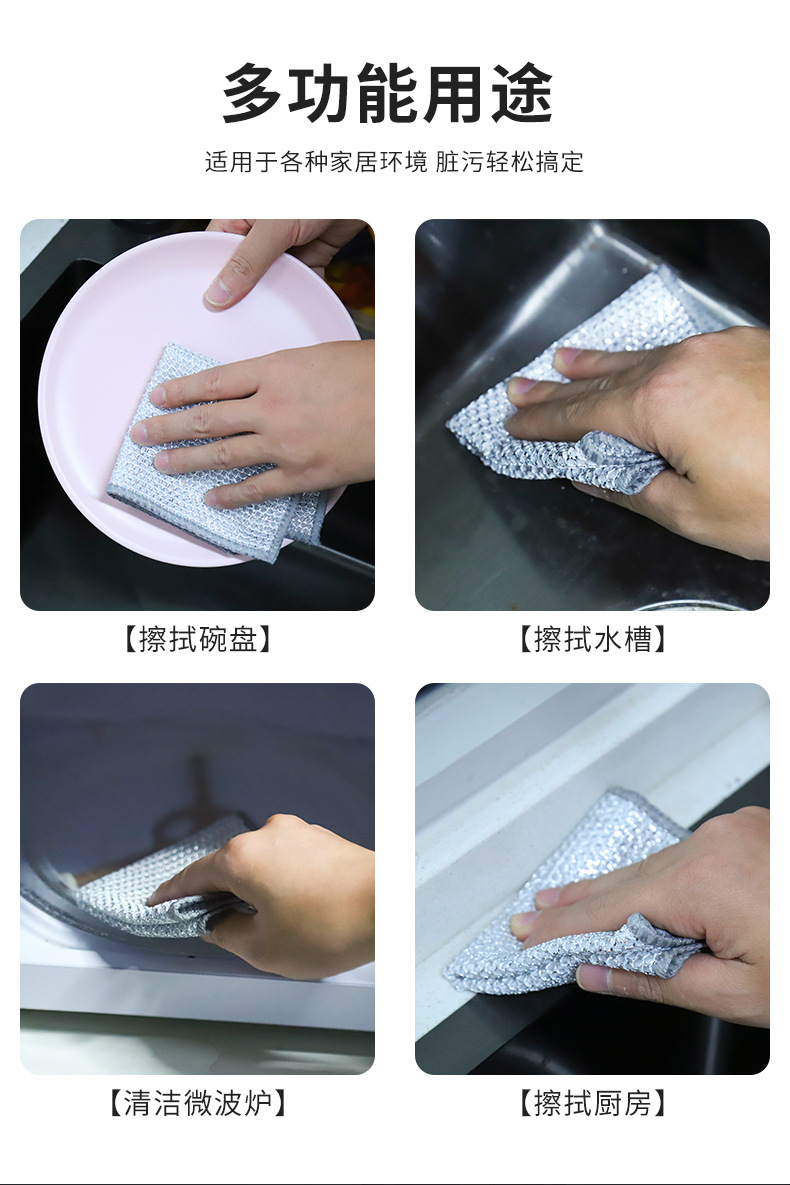 多功能用途

适用于各种家居环境 脏污轻松搞定

【擦拭碗盘】

【擦拭水槽】

【清洁微波炉】

【擦拭厨房】