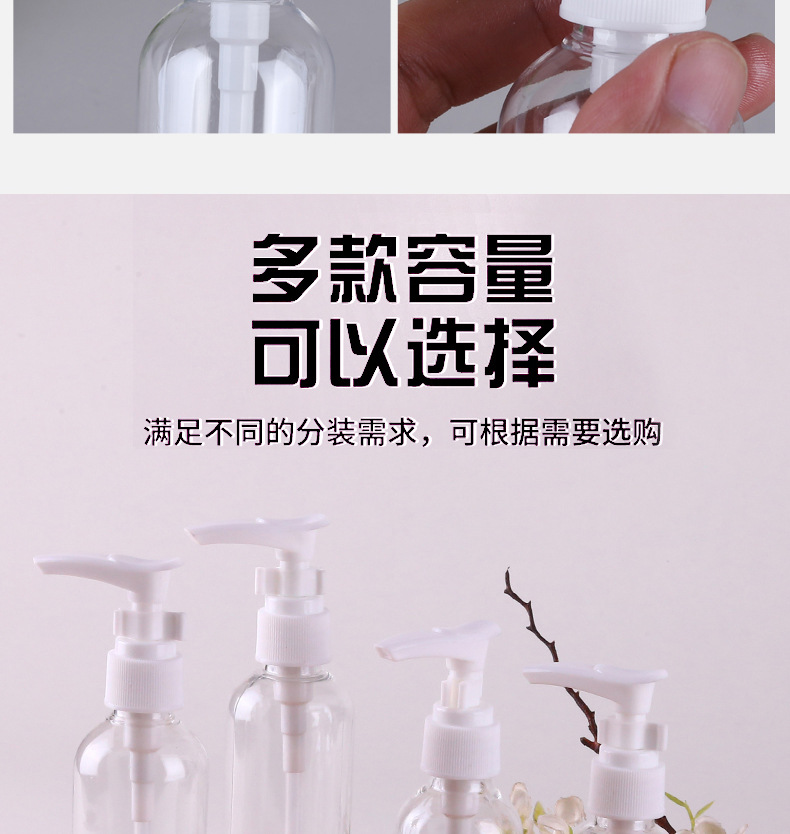 多款容量
可以选择

满足不同的分装需求，可根据需要选购