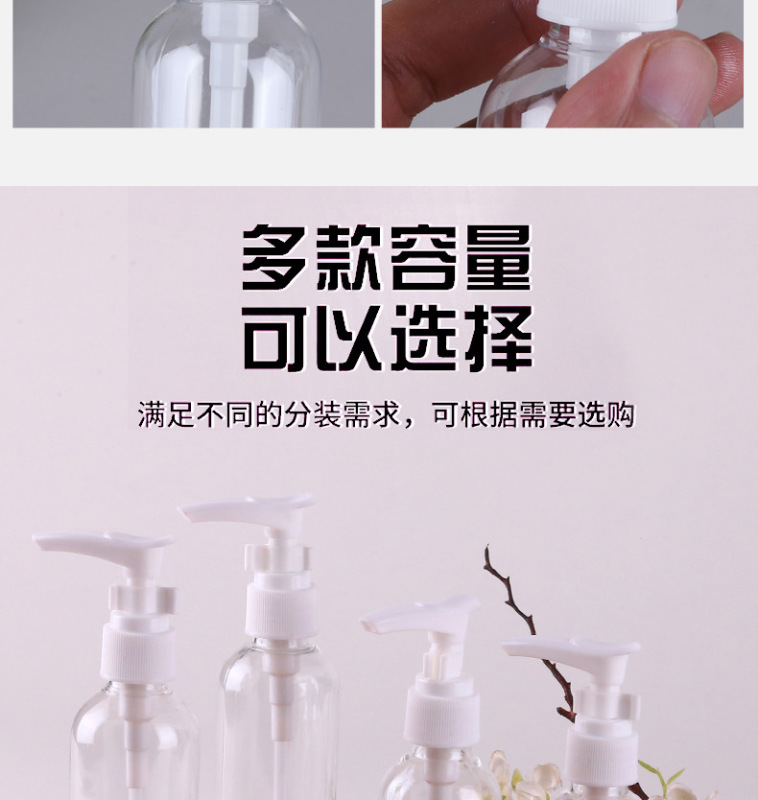 多款容量
可以选择

满足不同的分装需求，可根据需要选购