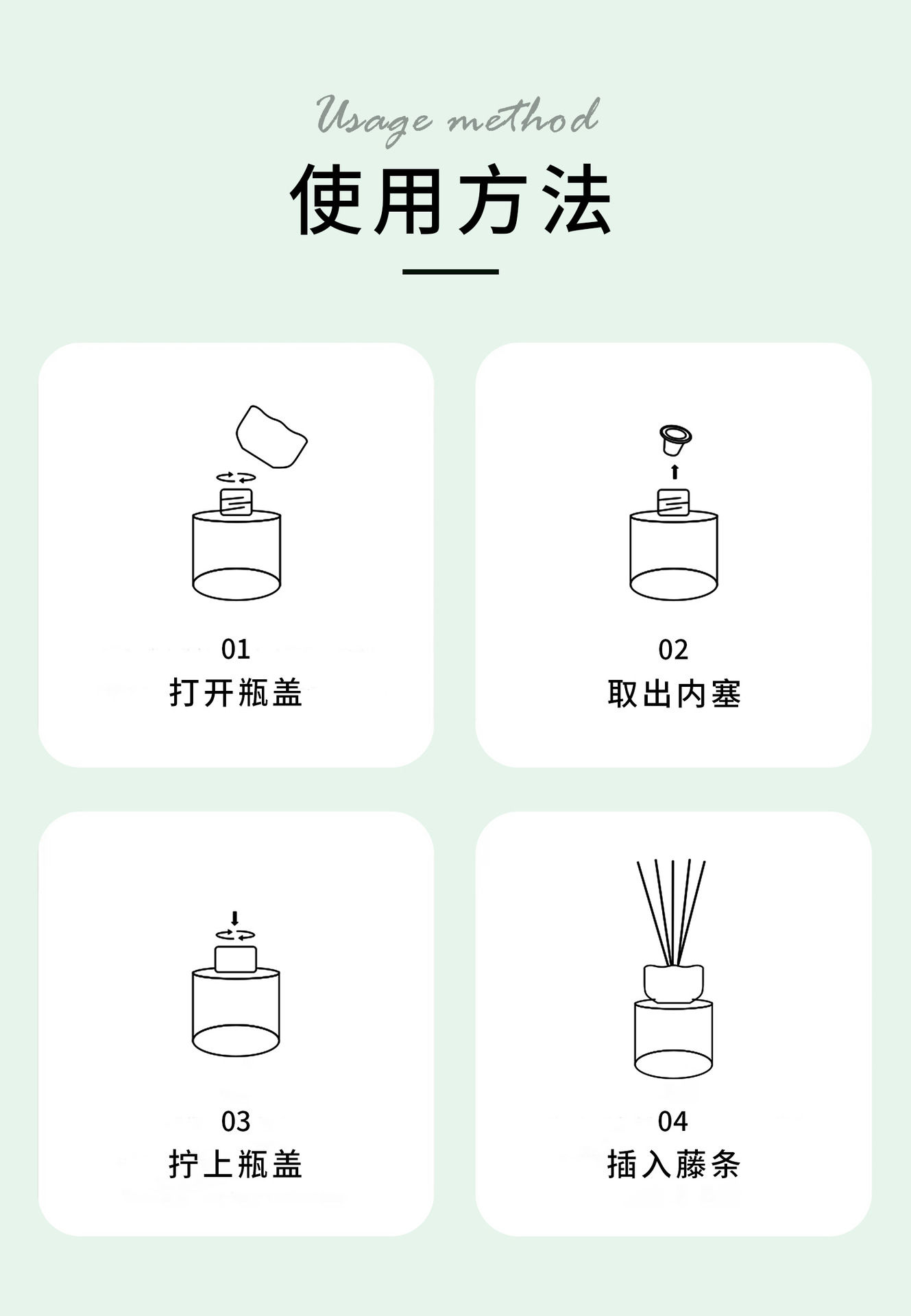 Usage method

使用方法

01
打开瓶盖

02
取出内塞

03
拧上瓶盖

04
插入藤条