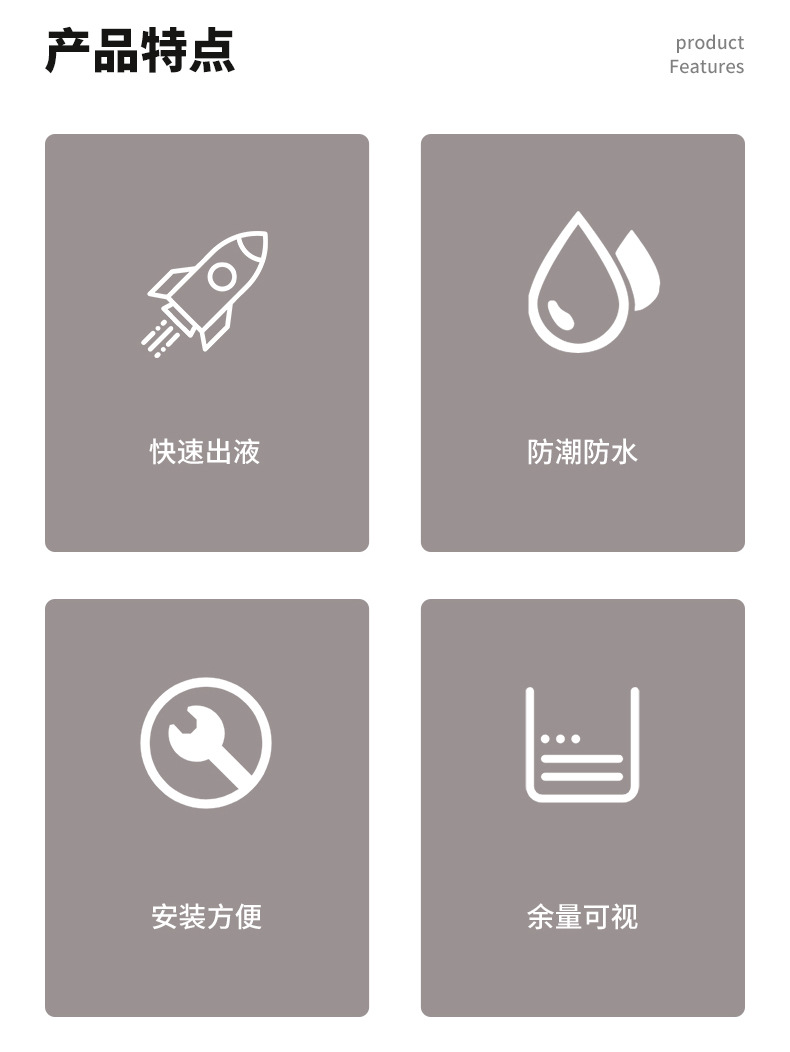 产品特点

product
Features

快速出液

防潮防水

安装方便

余量可视