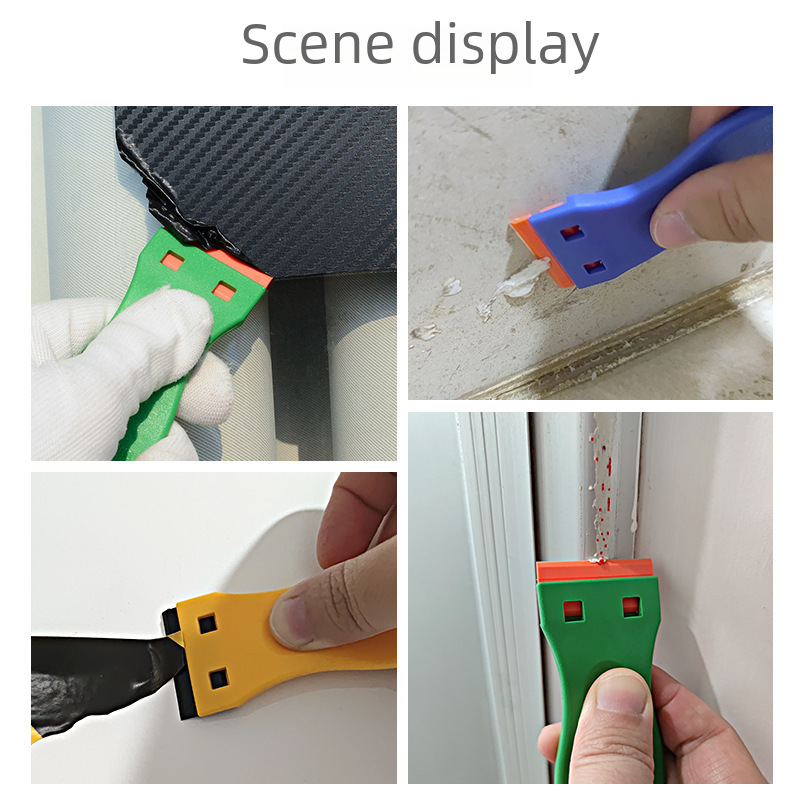 Scene display