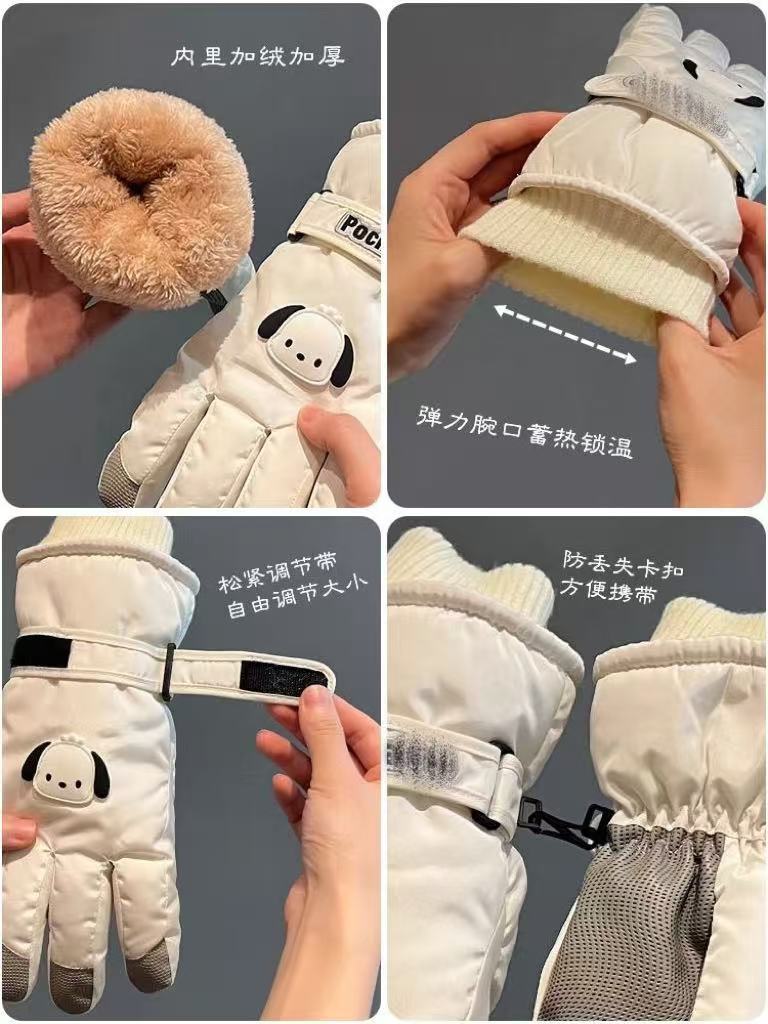 内里加绒加厚

POC

弹力腕口蓄热锁温

松紧调节带
自由调节大小

防丢失卡扣
方便携带