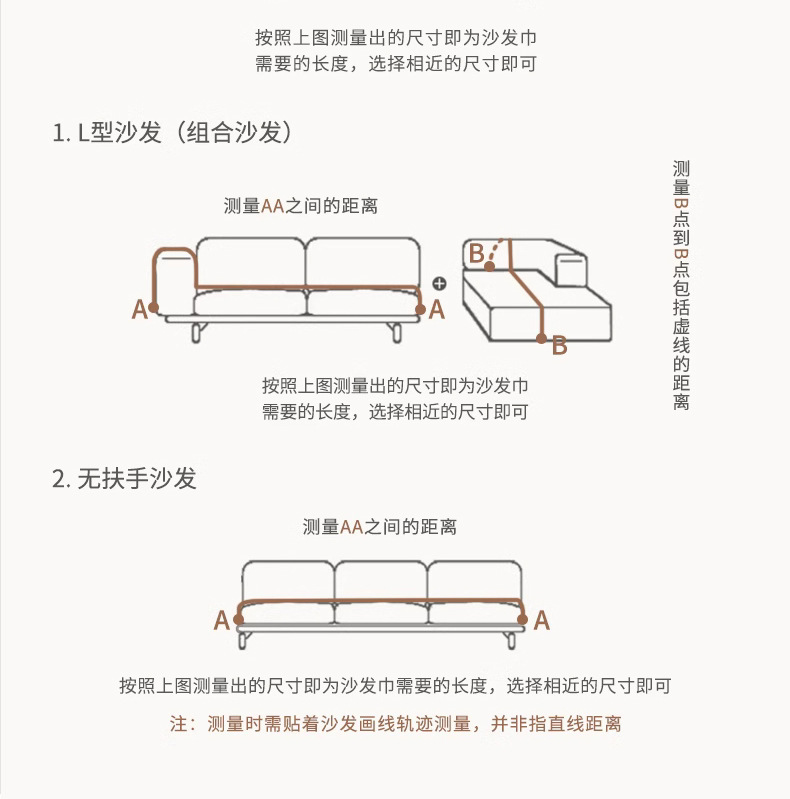 按照上图测量出的尺寸即为沙发巾需要的长度，选择相近的尺寸即可

1. L型沙发（组合沙发）

测量AA之间的距离

A A

B B

测量B点到B点包括虚线的距离

按照上图测量出的尺寸即为沙发巾需要的长度，选择相近的尺寸即可

2. 无扶手沙发

测量AA之间的距离

A A

按照上图测量出的尺寸即为沙发巾需要的长度，选择相近的尺寸即可

注：测量时需贴着沙发画线轨迹测量，并非指直线距离