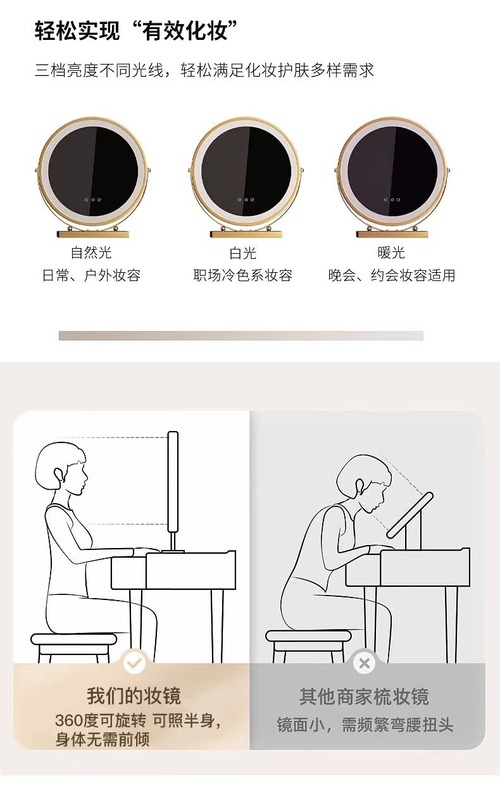 轻松实现“有效化妆”

三档亮度不同光线，轻松满足化妆护肤多样需求

自然光
日常、户外妆容

白光
职场冷色系妆容

暖光
晚会、约会妆容适用

我们的妆镜
360度可旋转 可照半身，身体无需前倾

其他商家梳妆镜
镜面小，需频繁弯腰扭头