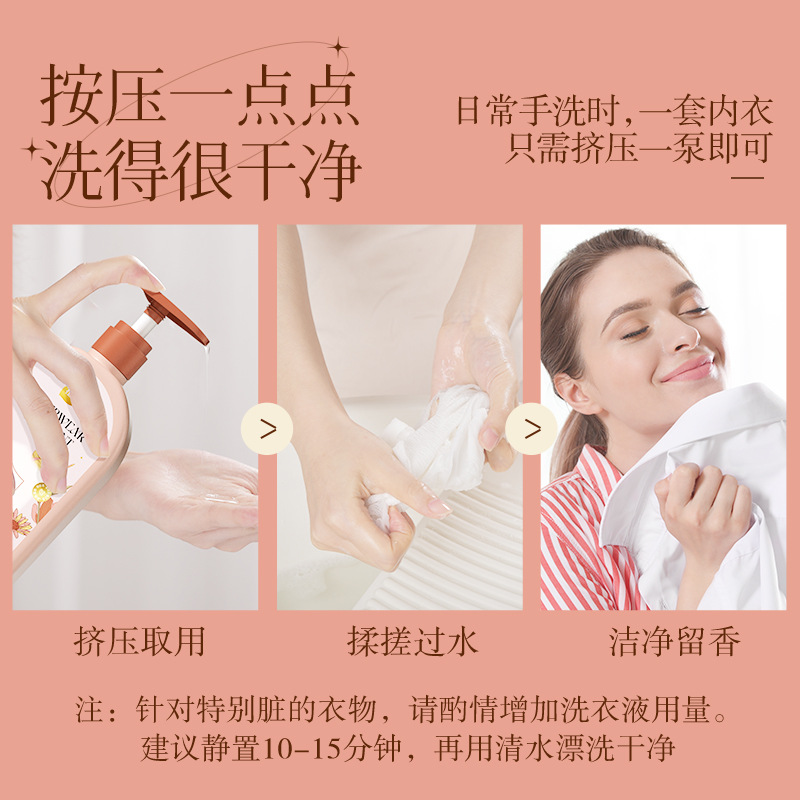 按压一点点
洗得很干净

日常手洗时，一套内衣
只需挤压一泵即可

>

>

挤压取用

揉搓过水

洁净留香

注：针对特别脏的衣物，请酌情增加洗衣液用量。
建议静置10-15分钟，再用清水漂洗干净