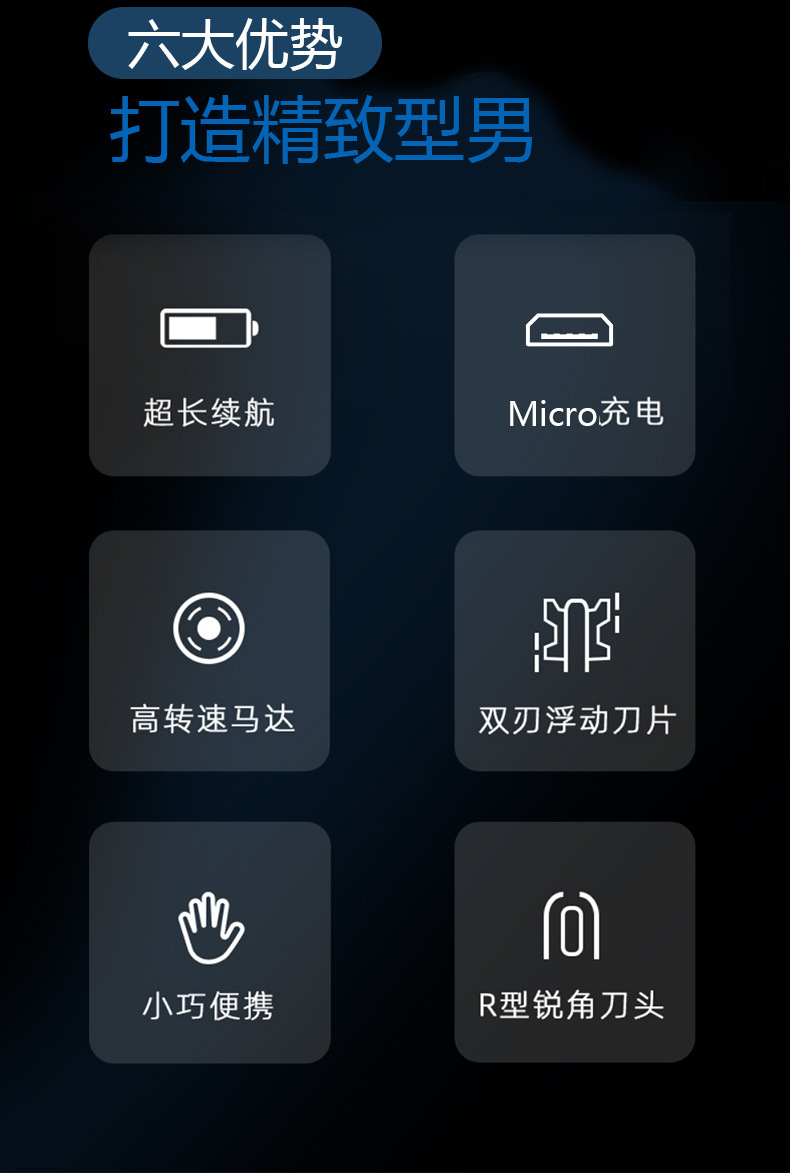 六大优势

打造精致型男

超长续航

Micro充电

高转速马达

双刃浮动刀片

小巧便携

R型锐角刀头