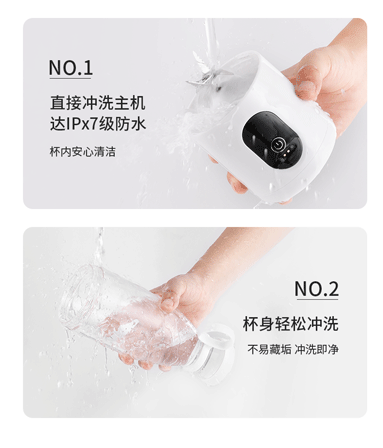 NO.1

直接冲洗主机
达IPx7级防水

杯内安心清洁

NO.2

杯身轻松冲洗

不易藏垢 冲洗即净