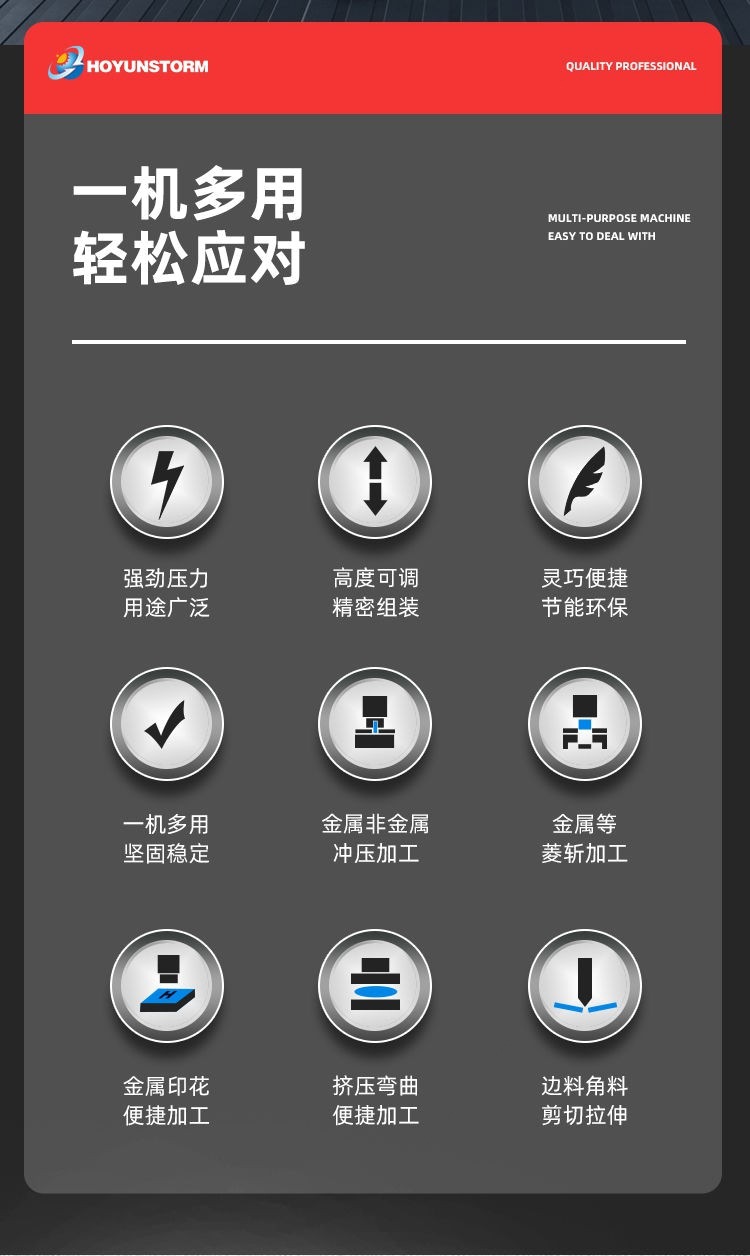 HOYUNSTORM

QUALITY PROFESSIONAL

一机多用
轻松应对

MULTI-PURPOSE MACHINE
EASY TO DEAL WITH

强劲压力
用途广泛

高度可调
精密组装

灵巧便捷
节能环保

一机多用
坚固稳定

金属非金属
冲压加工

金属等
菱斩加工

金属印花
便捷加工

挤压弯曲
便捷加工

边料角料
剪切拉伸