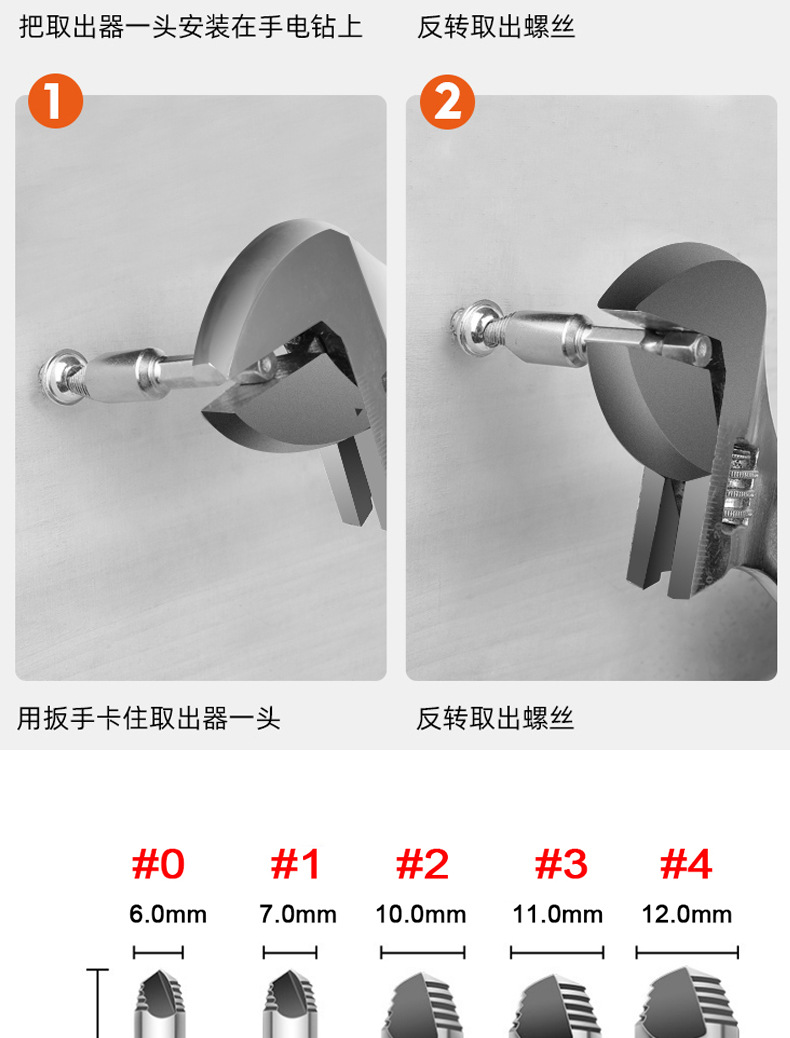 把取出器一头安装在手电钻上

反转取出螺丝

1

2

用扳手卡住取出器一头

反转取出螺丝

#0
6.0mm

#1
7.0mm

#2
10.0mm

#3
11.0mm

#4
12.0mm