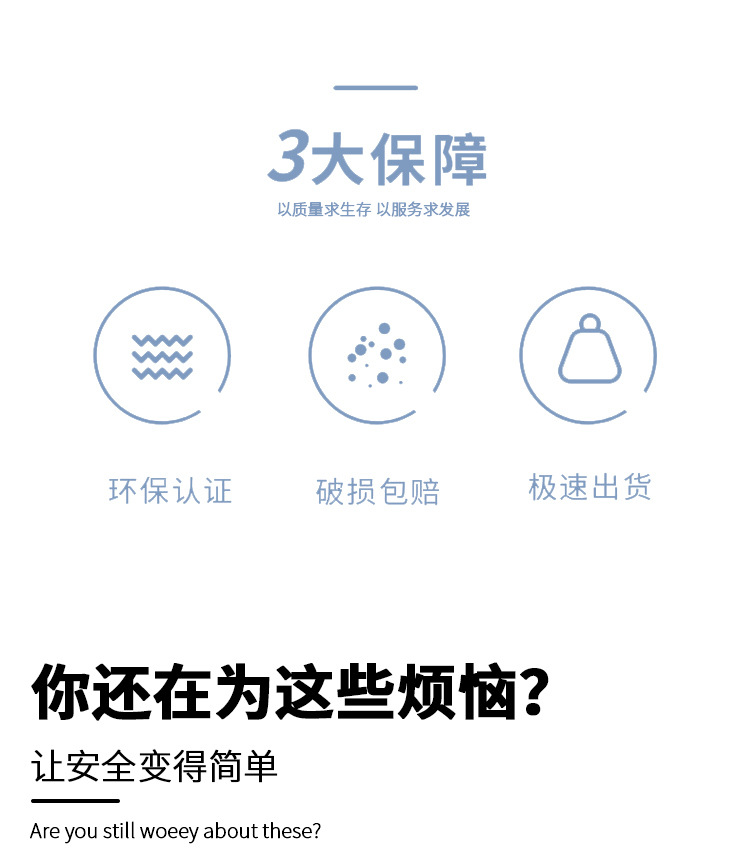 3大保障

以质量求生存 以服务求发展

环保认证

破损包赔

极速出货

你还在为这些烦恼?

让安全变得简单

Are you still woeey about these?