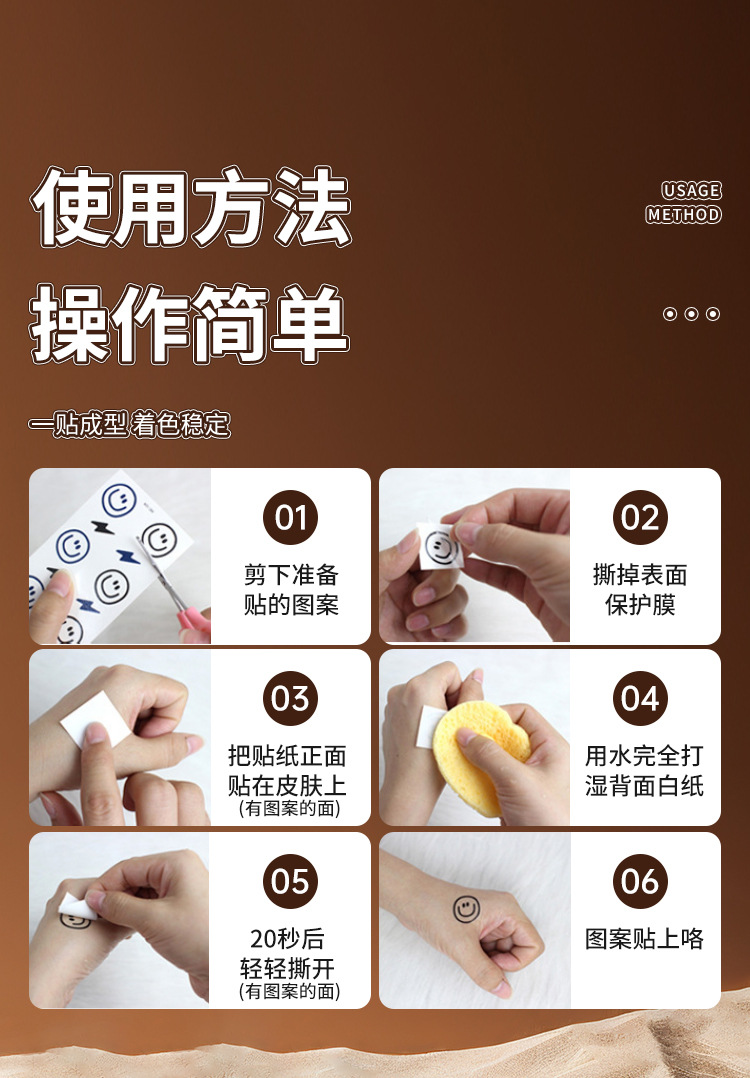 使用方法
操作简单

USAGE
METHOD

一贴成型 着色稳定

01
剪下准备贴的图案

02
撕掉表面保护膜

03
把贴纸正面贴在皮肤上
(有图案的面)

04
用水完全打湿背面白纸

05
20秒后轻轻撕开
(有图案的面)

06
图案贴上咯