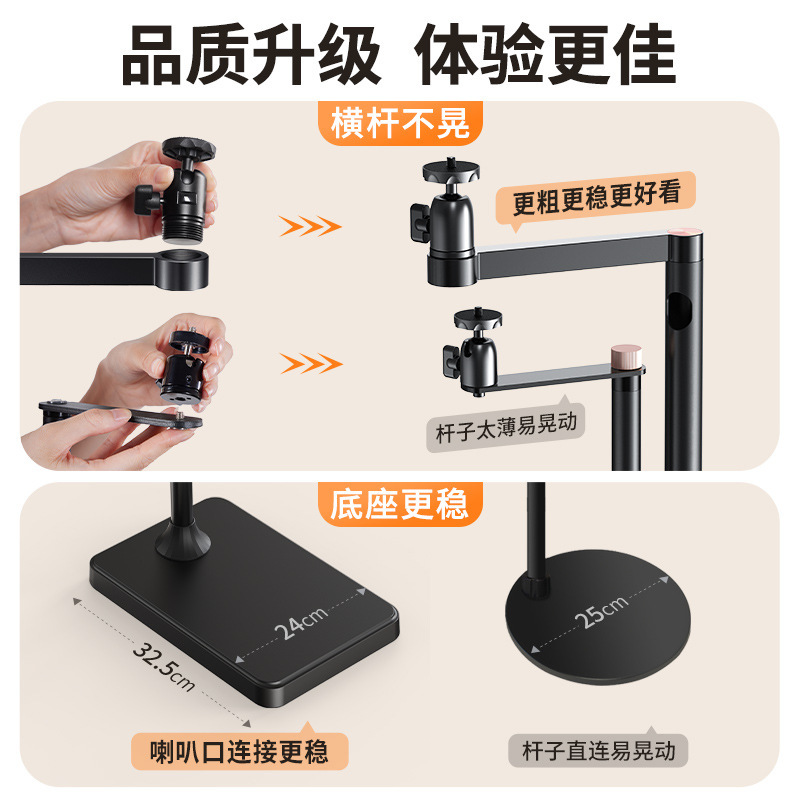 品质升级 体验更佳

横杆不晃

更粗更稳更好看

杆子太薄易晃动

底座更稳

24cm

32.5cm

25cm

喇叭口连接更稳

杆子直连易晃动