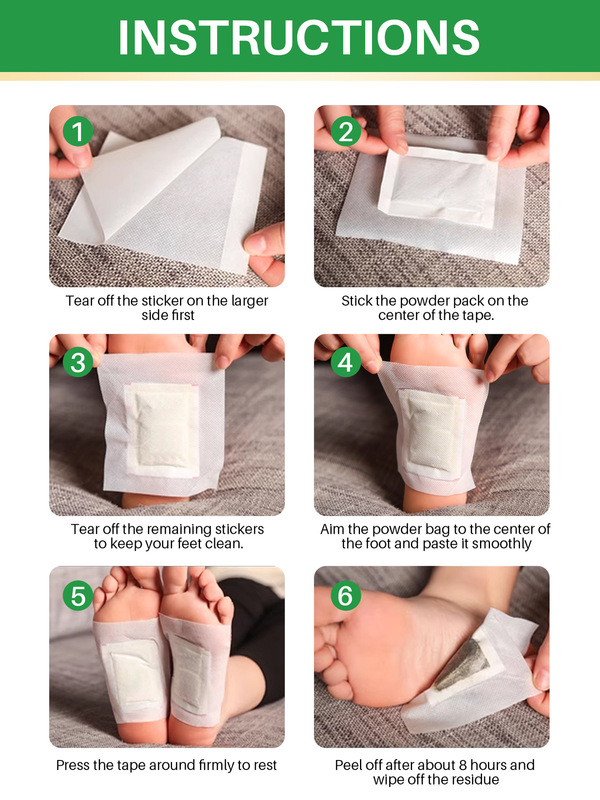 INSTRUCTIONS

1

Tear off the sticker on the larger side first

2

Stick the powder pack on the center of the tape.

3

Tear off the remaining stickers to keep your feet clean.

4

Aim the powder bag to the center of the foot and paste it smoothly

5

Press the tape around firmly to rest

6

Peel off after about 8 hours and wipe off the residue