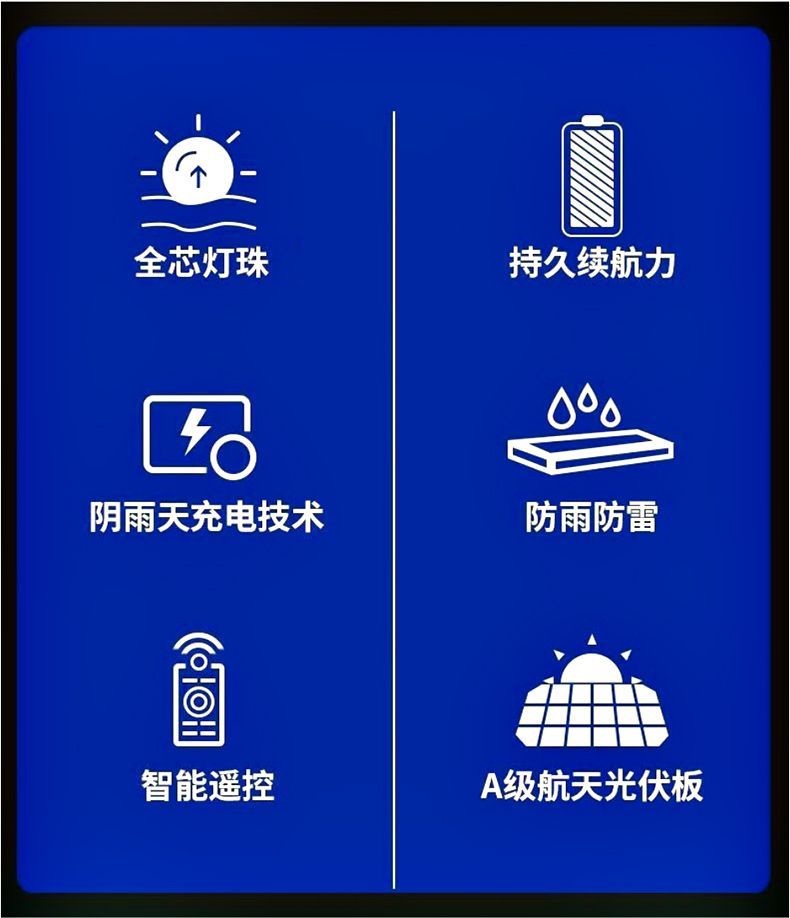 全芯灯珠

阴雨天充电技术

智能遥控

持久续航力

防雨防雷

A级航天光伏板