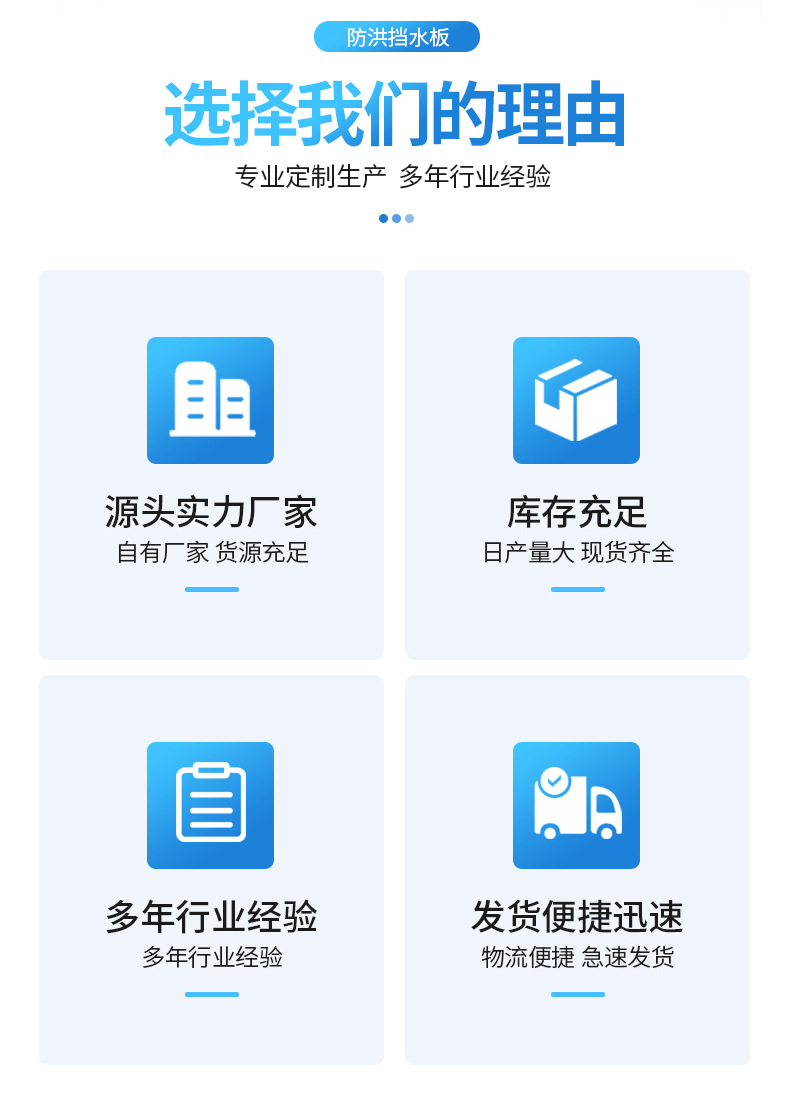 防洪挡水板

选择我们的理由

专业定制生产 多年行业经验

源头实力厂家

自有厂家 货源充足

库存充足

日产量大 现货齐全

多年行业经验

多年行业经验

发货便捷迅速

物流便捷 急速发货