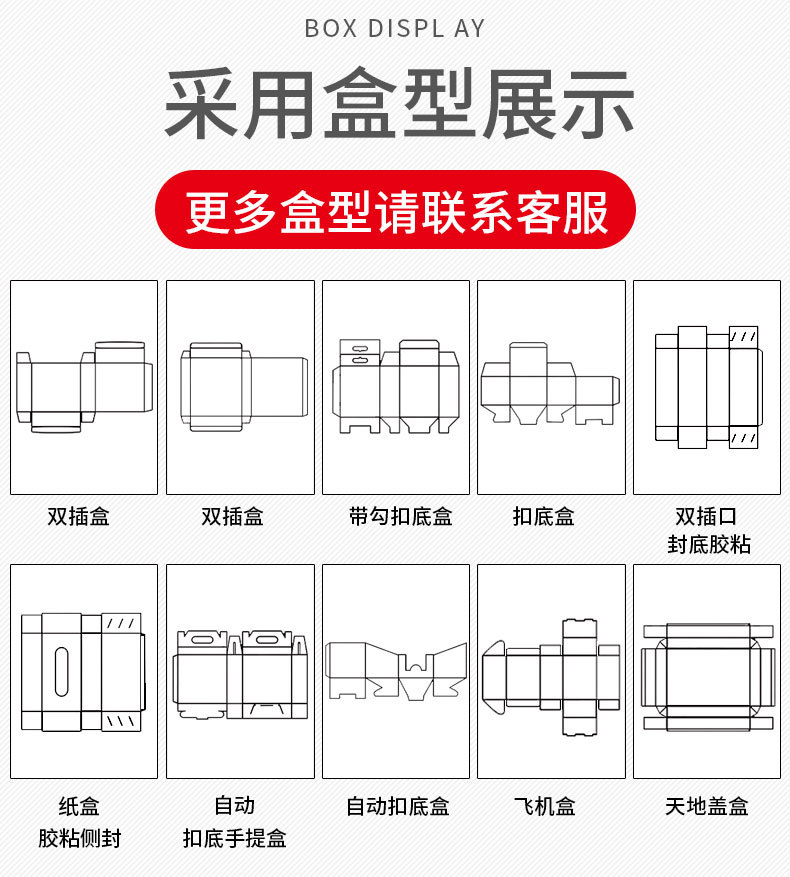 BOX DISPL AY

采用盒型展示

更多盒型请联系客服

双插盒

双插盒

带勾扣底盒

扣底盒

双插口
封底胶粘

纸盒
胶粘侧封

自动
扣底手提盒

自动扣底盒

飞机盒

天地盖盒