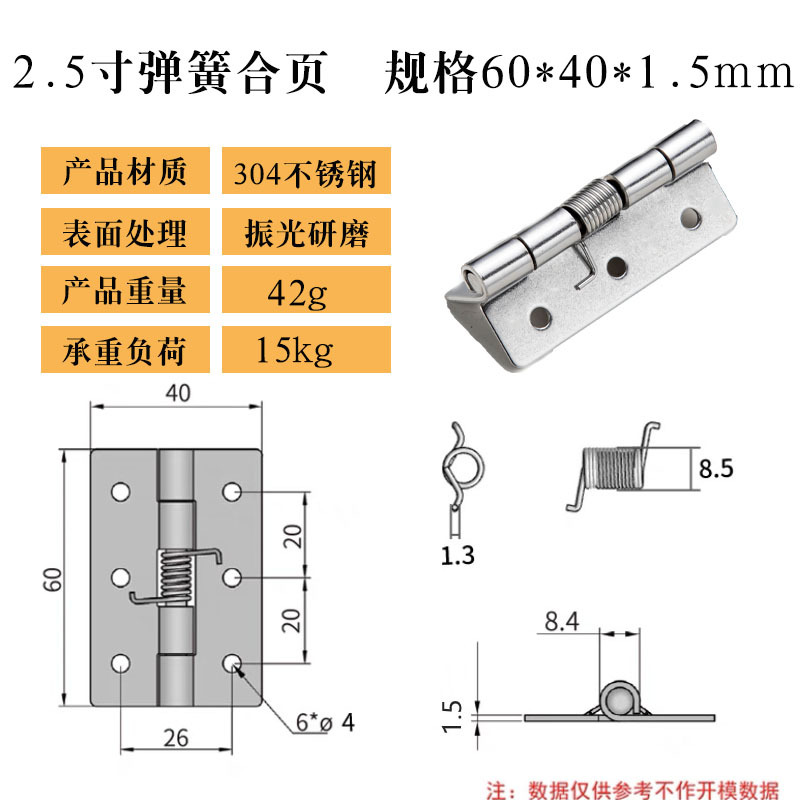 2.5寸弹簧合页　规格60*40*1.5mm

| 产品材质 | 304不锈钢 |
|---|---|
| 表面处理 | 振光研磨 |
| 产品重量 | 42g |
| 承重负荷 | 15kg |

40

60

20

20

26

6*ø 4

1.3

8.5

8.4

1.5

注：数据仅供参考不作开模数据