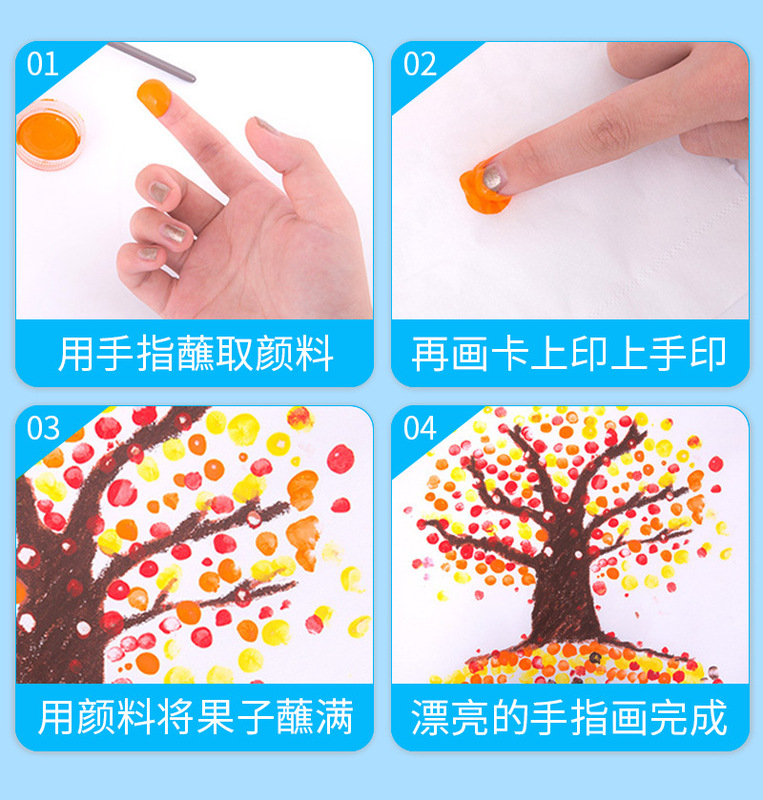 01

用手指蘸取颜料

02

再画卡上印上手印

03

用颜料将果子蘸满

04

漂亮的手指画完成