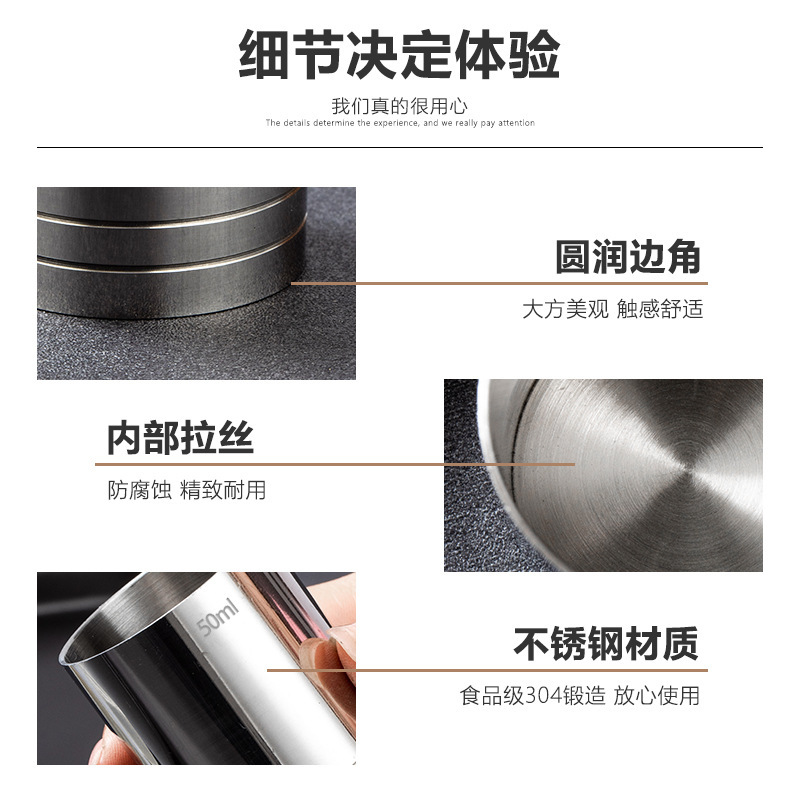 细节决定体验

我们真的很用心

The details determine the experience, and we really pay attention

圆润边角

大方美观 触感舒适

内部拉丝

防腐蚀 精致耐用

50ml

不锈钢材质

食品级304锻造 放心使用