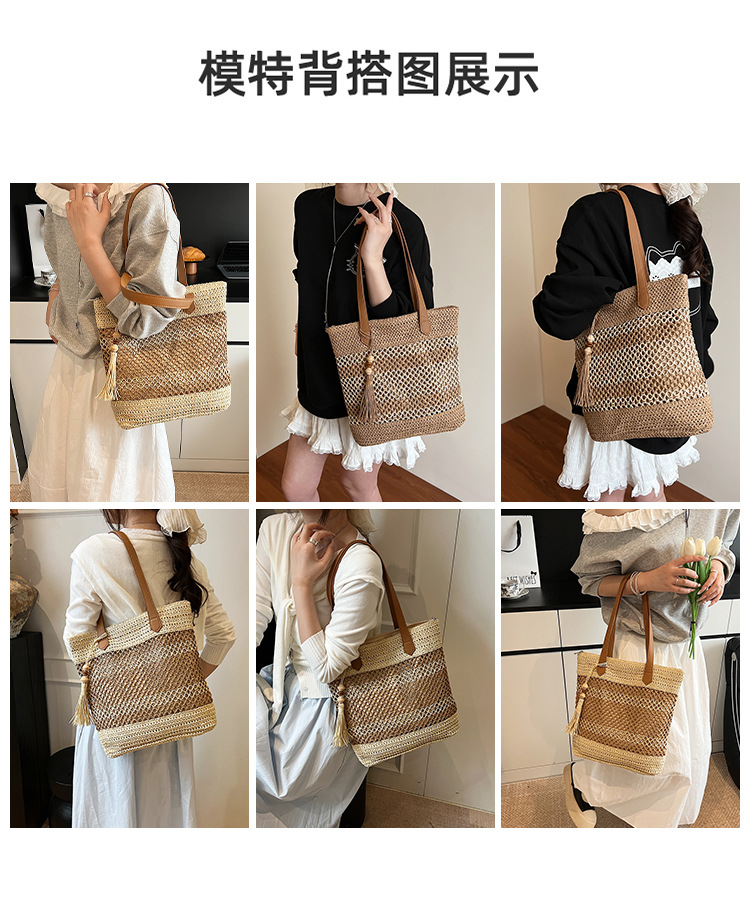 模特背搭图展示