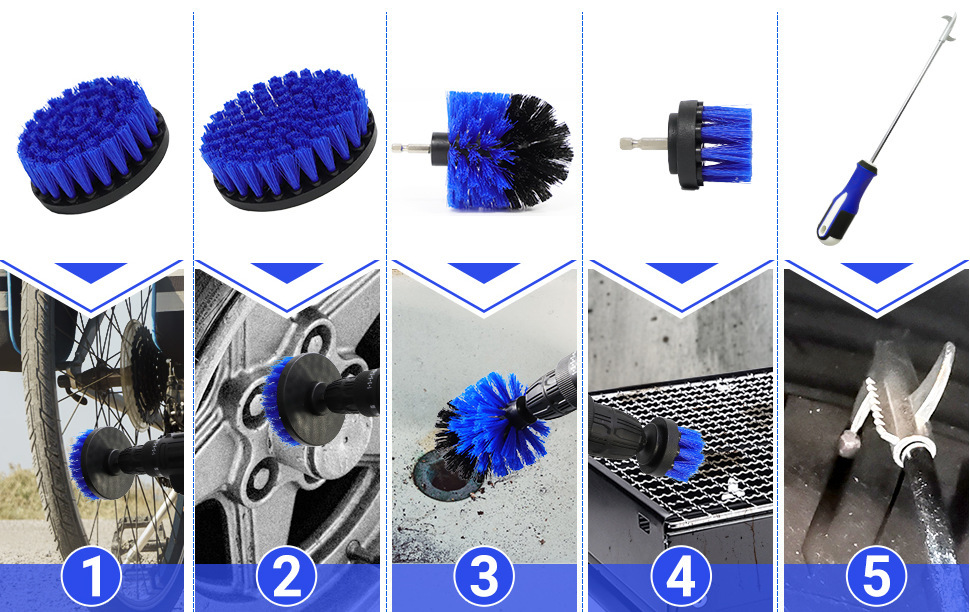 1 2 3 4 5