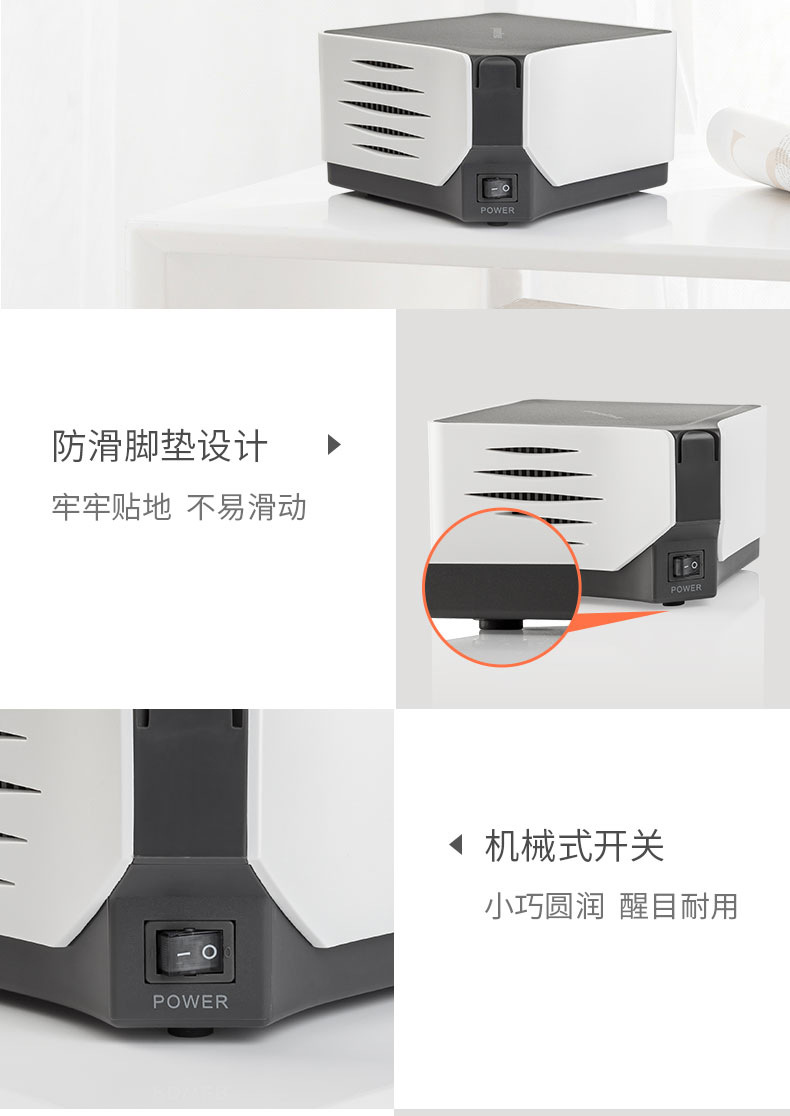 POWER

防滑脚垫设计

牢牢贴地 不易滑动

POWER

POWER

机械式开关

小巧圆润 醒目耐用