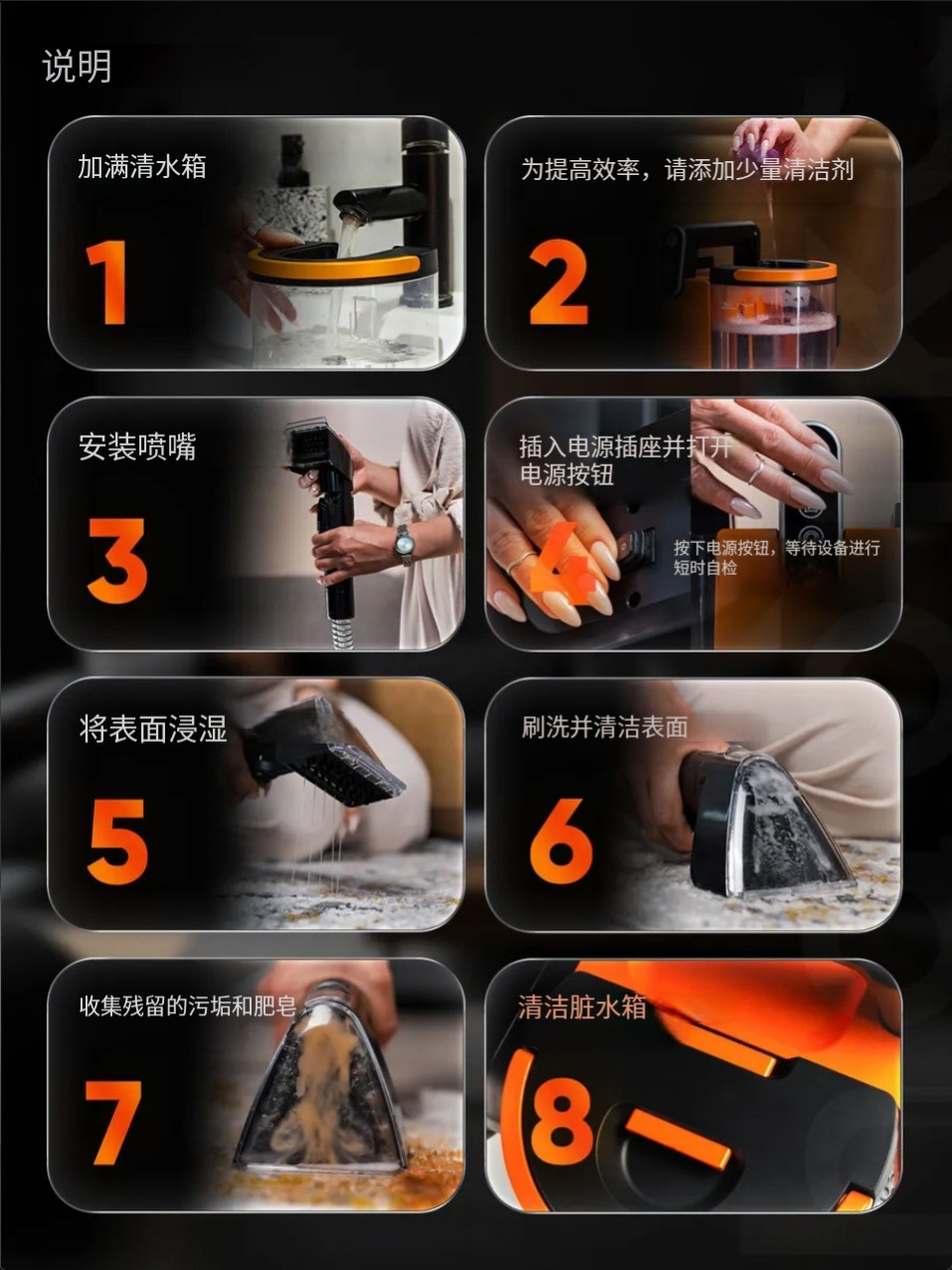 说明

加满清水箱

1

为提高效率，请添加少量清洁剂

2

安装喷嘴

3

插入电源插座并打开电源按钮

4

按下电源按钮，等待设备进行短时自检

将表面浸湿

5

刷洗并清洁表面

6

收集残留的污垢和肥皂

7

清洁脏水箱

8