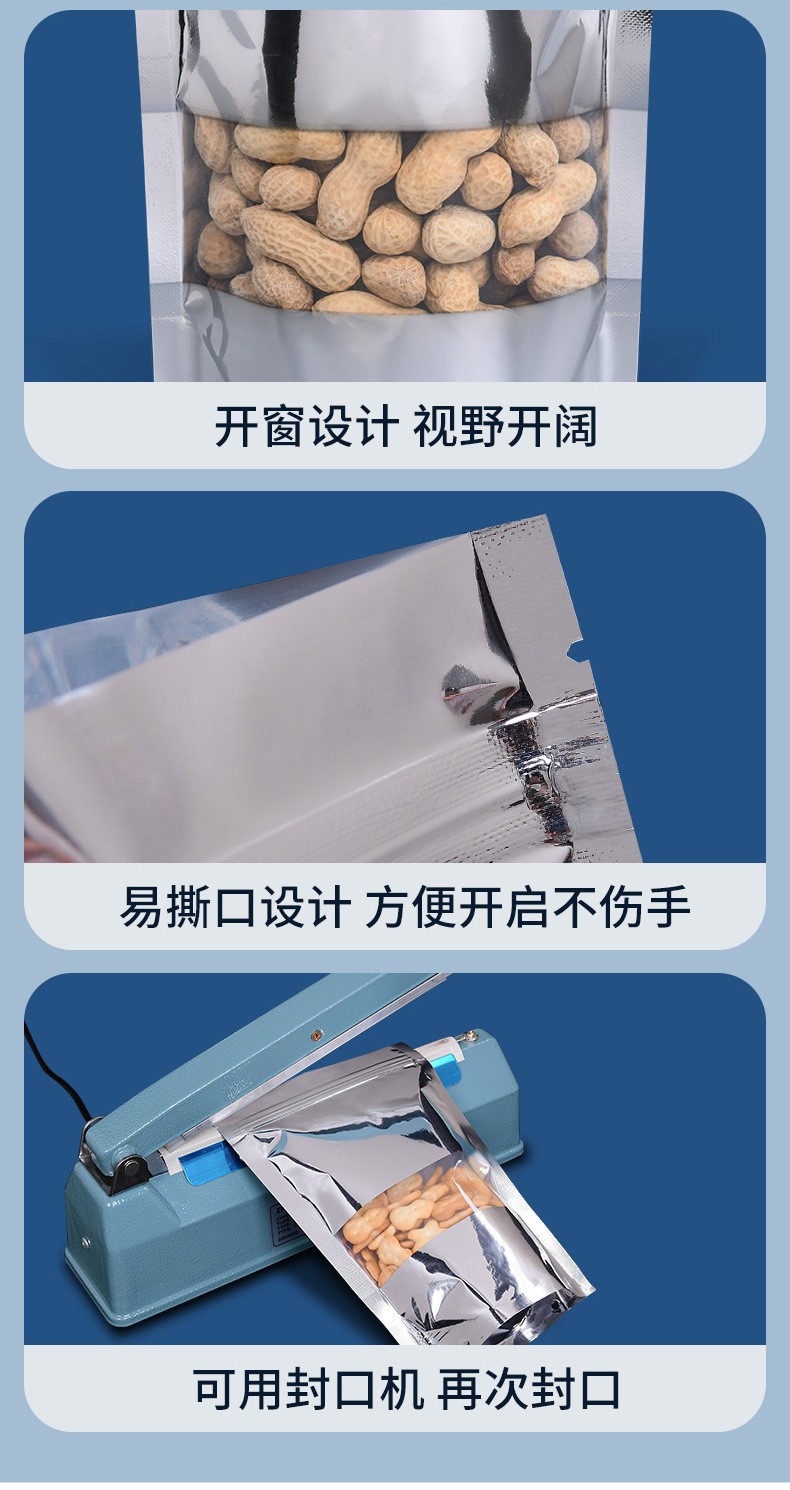 开窗设计 视野开阔

易撕口设计 方便开启不伤手

可用封口机 再次封口