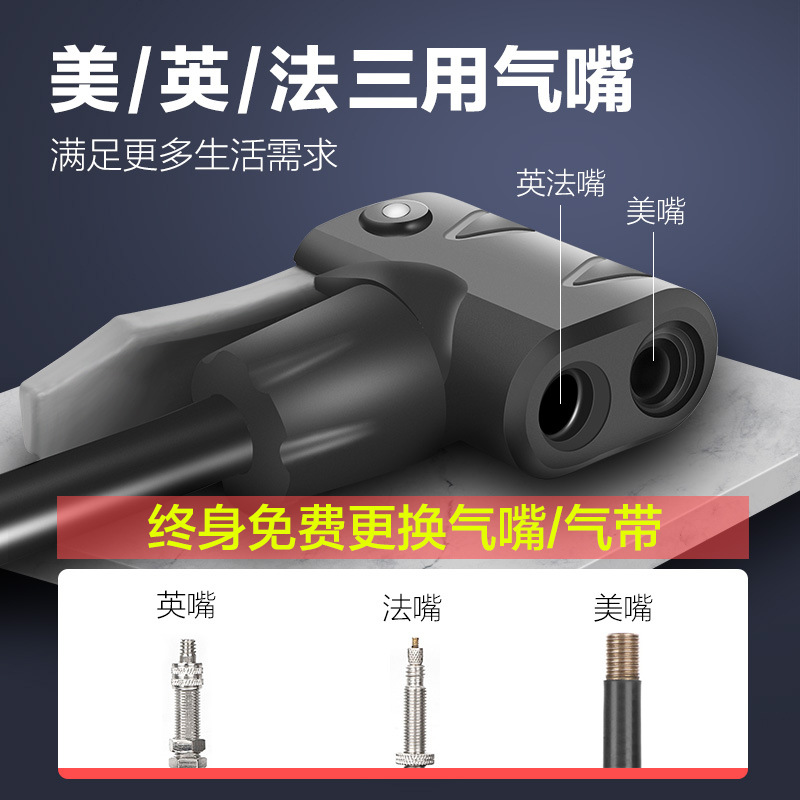 美/英/法三用气嘴

满足更多生活需求

英法嘴

美嘴

终身免费更换气嘴/气带

英嘴

法嘴

美嘴