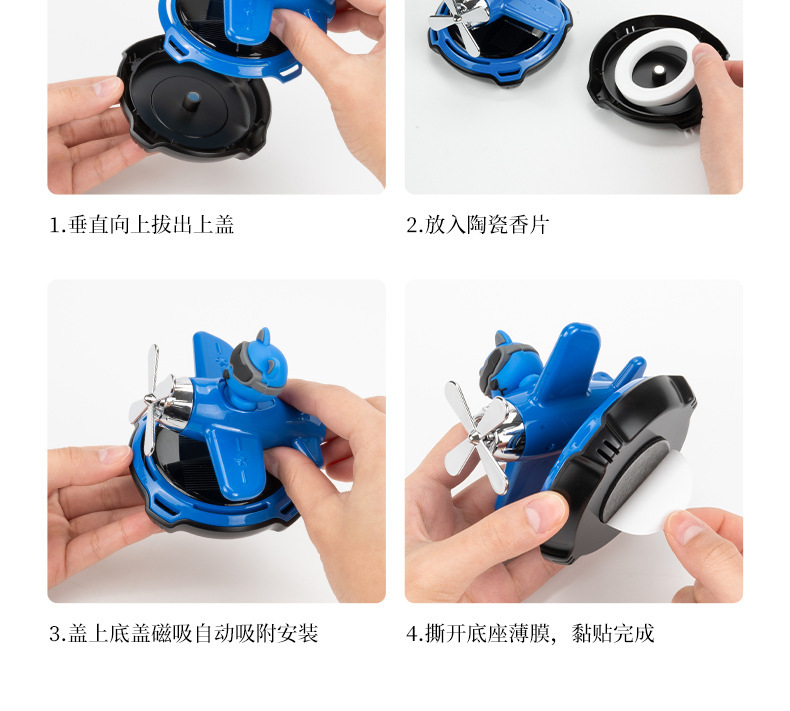 1.垂直向上拔出上盖

2.放入陶瓷香片

3.盖上底盖磁吸自动吸附安装

4.撕开底座薄膜，黏贴完成