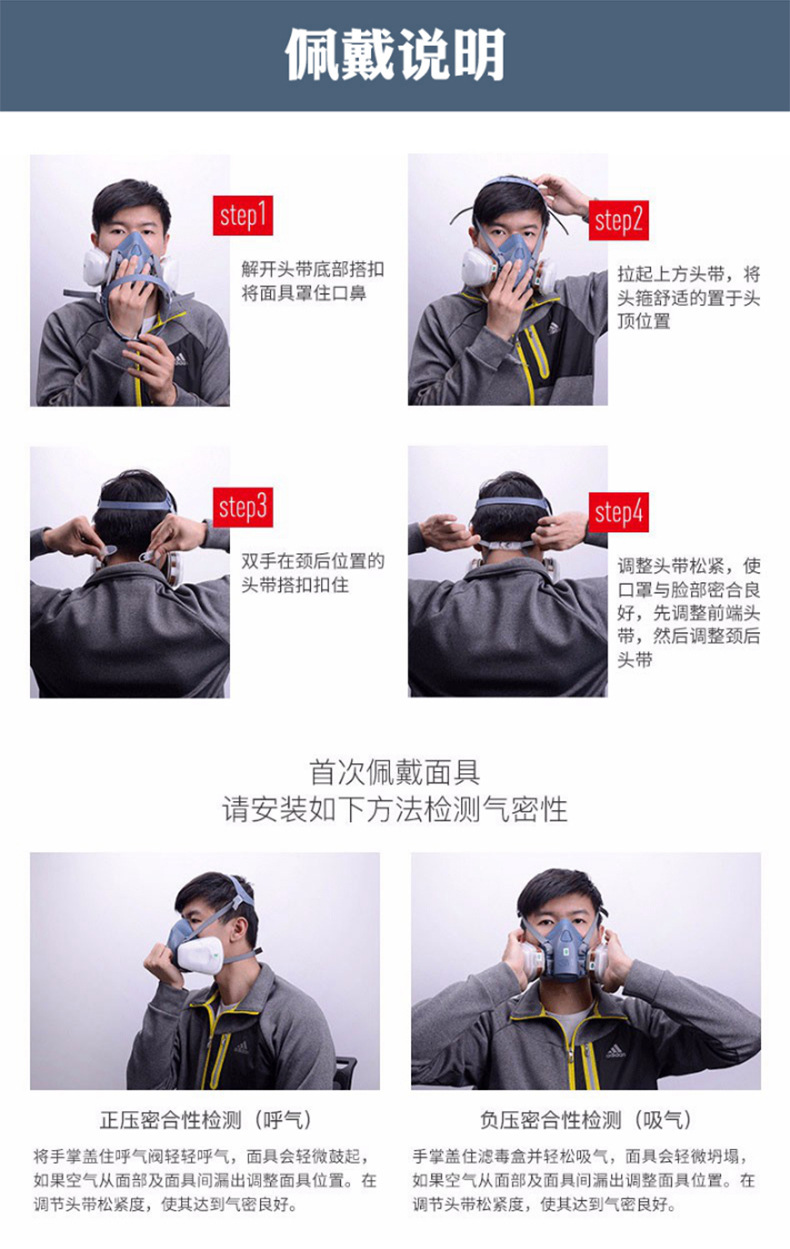 佩戴说明

step1

解开头带底部搭扣将面具罩住口鼻

step2

拉起上方头带，将头箍舒适的置于头顶位置

step3

双手在颈后位置的头带搭扣扣住

step4

调整头带松紧，使口罩与脸部密合良好，先调整前端头带，然后调整颈后头带

首次佩戴面具
请安装如下方法检测气密性

正压密合性检测（呼气）

将手掌盖住呼气阀轻轻呼气，面具会轻微鼓起，如果空气从面部及面具间漏出调整面具位置。在调节头带松紧度，使其达到气密良好。

负压密合性检测（吸气）

手掌盖住滤毒盒并轻松吸气，面具会轻微坍塌，如果空气从面部及面具间漏出调整面具位置。在调节头带松紧度，使其达到气密良好。