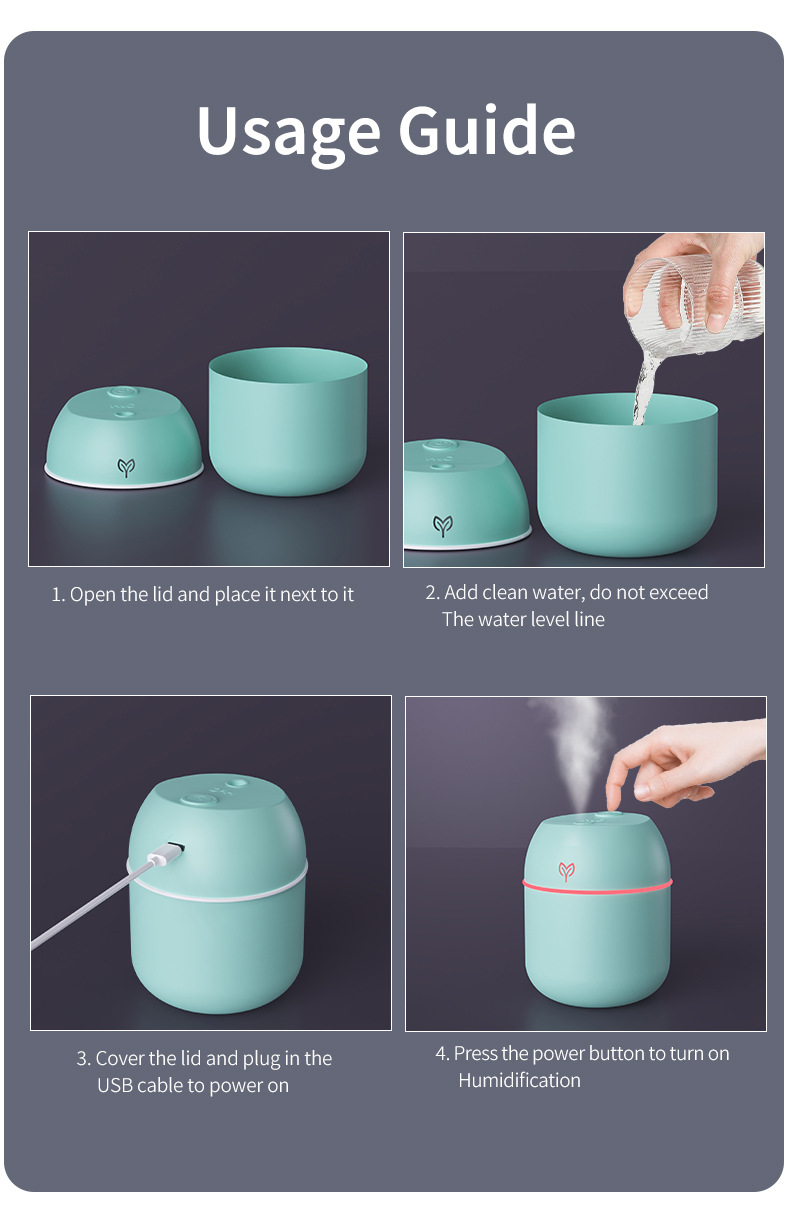 Usage Guide

1. Open the lid and place it next to it

2. Add clean water, do not exceed The water level line

3. Cover the lid and plug in the USB cable to power on

4. Press the power button to turn on Humidification