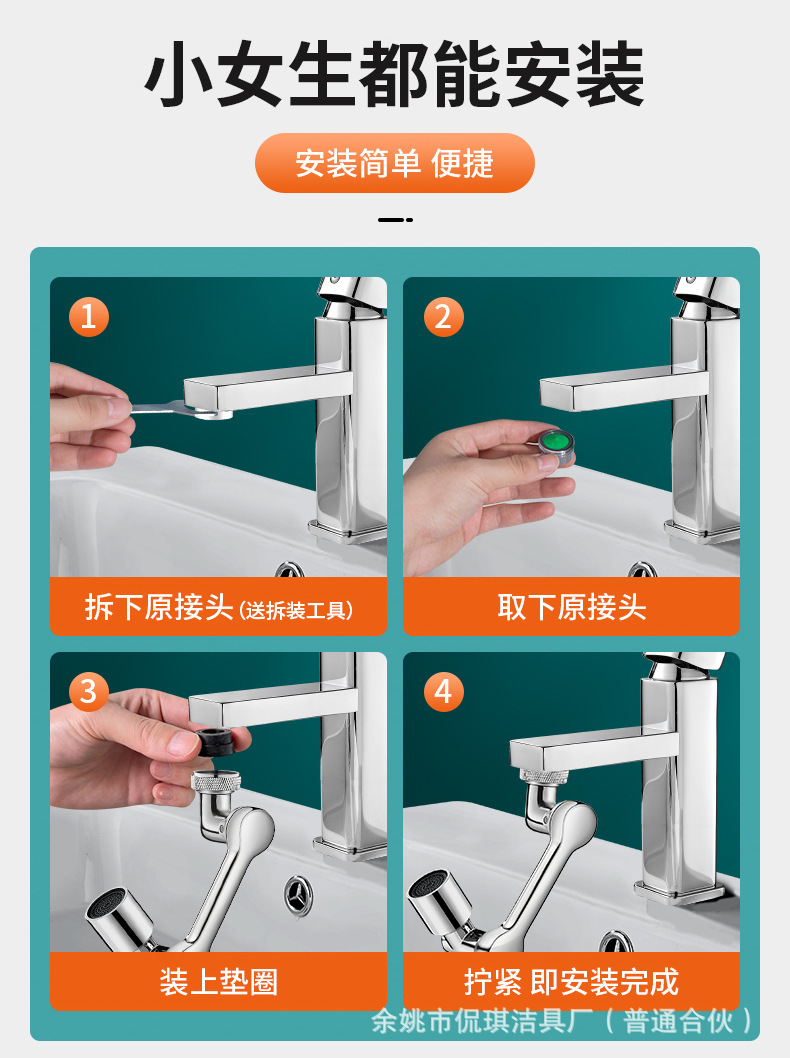 小女生都能安装

安装简单 便捷

1

拆下原接头(送拆装工具)

2

取下原接头

3

装上垫圈

4

拧紧 即安装完成

余姚市侃琪洁具厂（普通合伙）