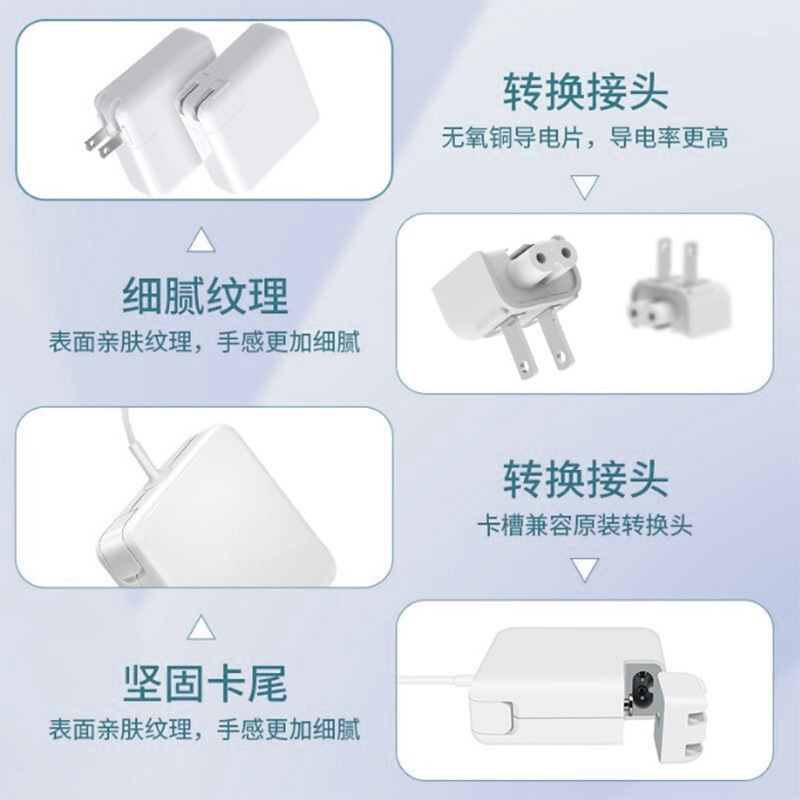 转换接头
无氧铜导电片，导电率更高

细腻纹理
表面亲肤纹理，手感更加细腻

转换接头
卡槽兼容原装转换头

坚固卡尾
表面亲肤纹理，手感更加细腻