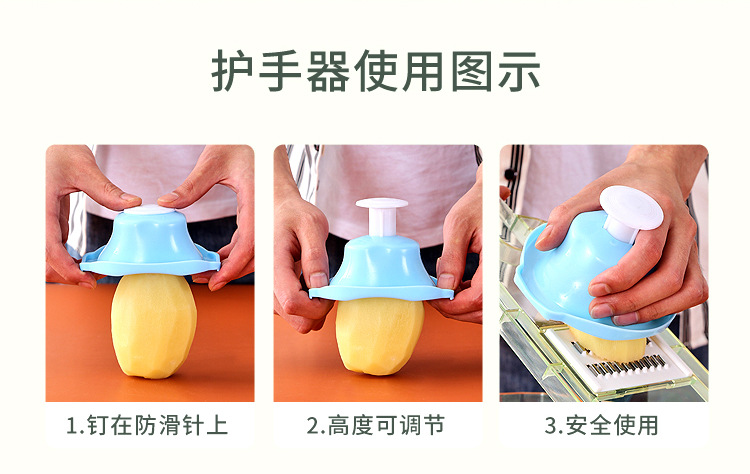 护手器使用图示

1.钉在防滑针上

2.高度可调节

3.安全使用