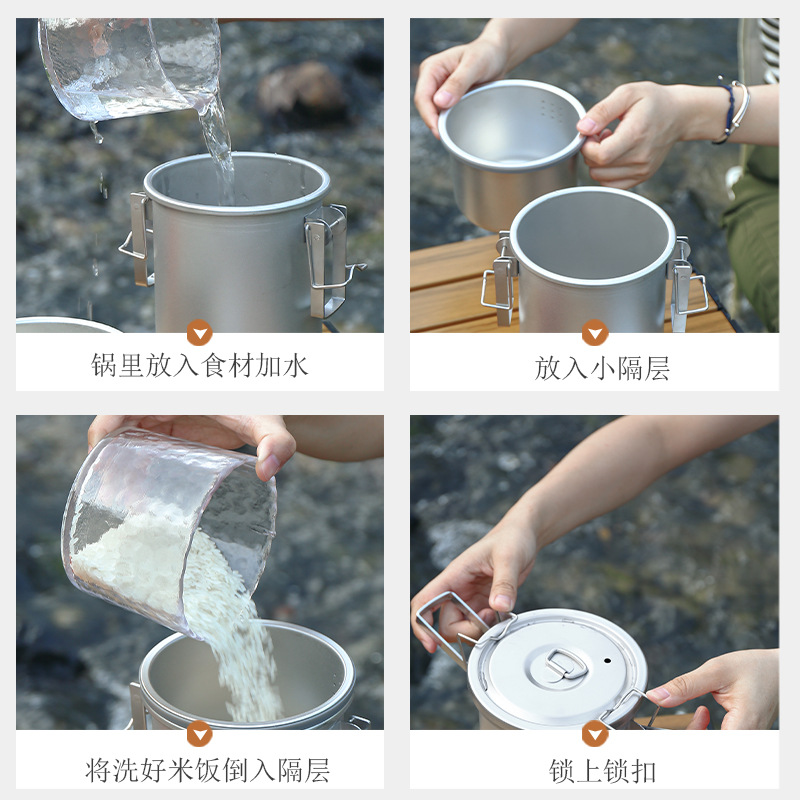 锅里放入食材加水

放入小隔层

将洗好米饭倒入隔层

锁上锁扣