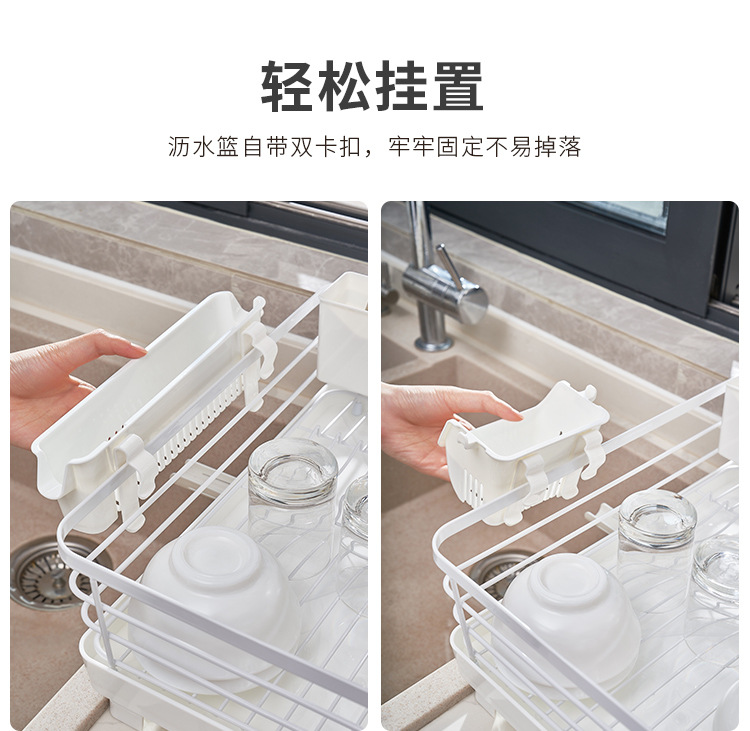 轻松挂置

沥水篮自带双卡扣，牢牢固定不易掉落