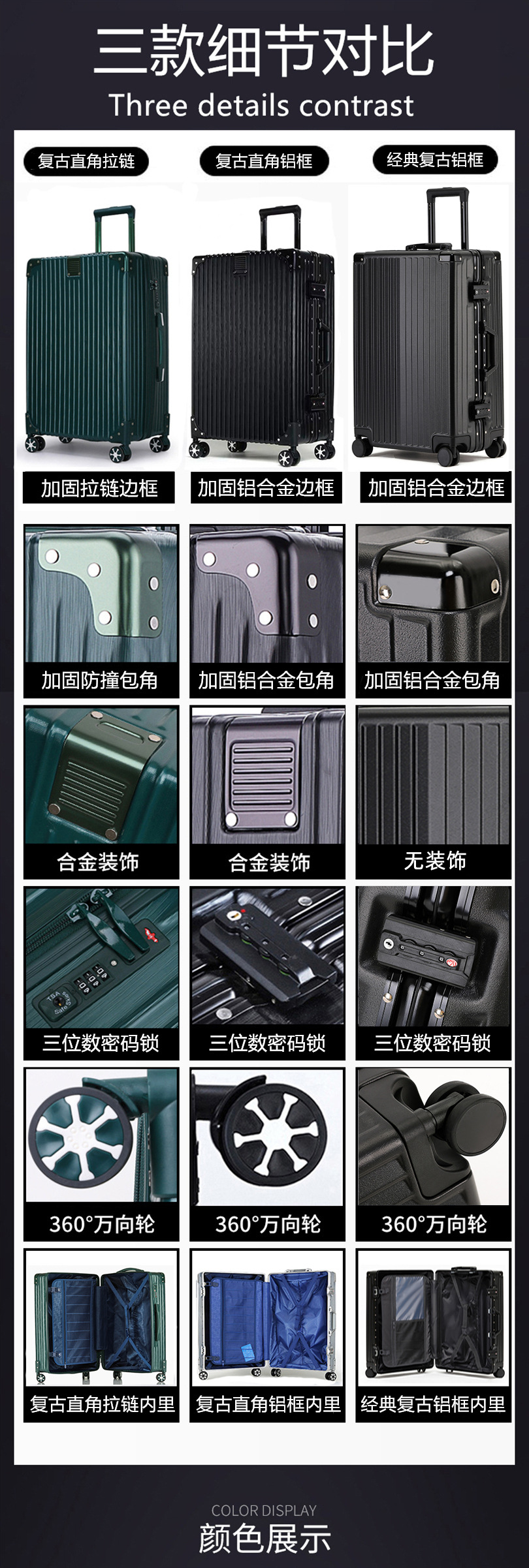 三款细节对比
Three details contrast

复古直角拉链

复古直角铝框

经典复古铝框

加固拉链边框

加固铝合金边框

加固铝合金边框

加固防撞包角

加固铝合金包角

加固铝合金包角

合金装饰

合金装饰

无装饰

TSA

三位数密码锁

三位数密码锁

三位数密码锁

360°万向轮

360°万向轮

360°万向轮

复古直角拉链内里

复古直角铝框内里

经典复古铝框内里

COLOR DISPLAY
颜色展示