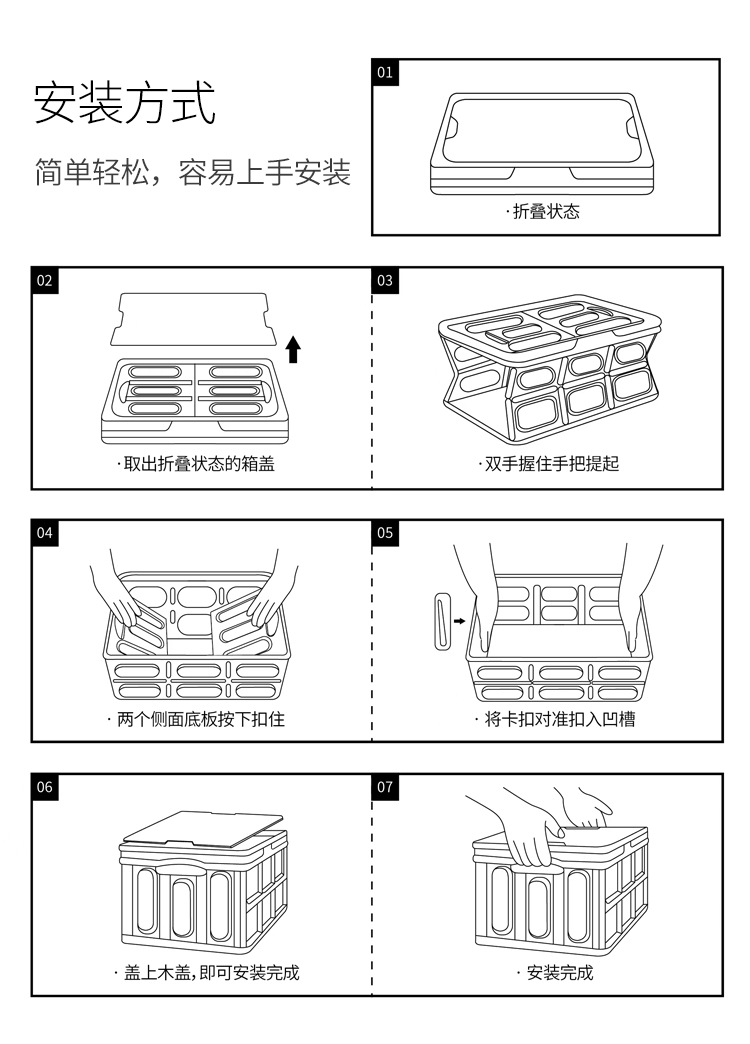 安装方式

简单轻松，容易上手安装

01

· 折叠状态

02

· 取出折叠状态的箱盖

03

· 双手握住手把提起

04

· 两个侧面底板按下扣住

05

· 将卡扣对准扣入凹槽

06

· 盖上木盖, 即可安装完成

07

· 安装完成