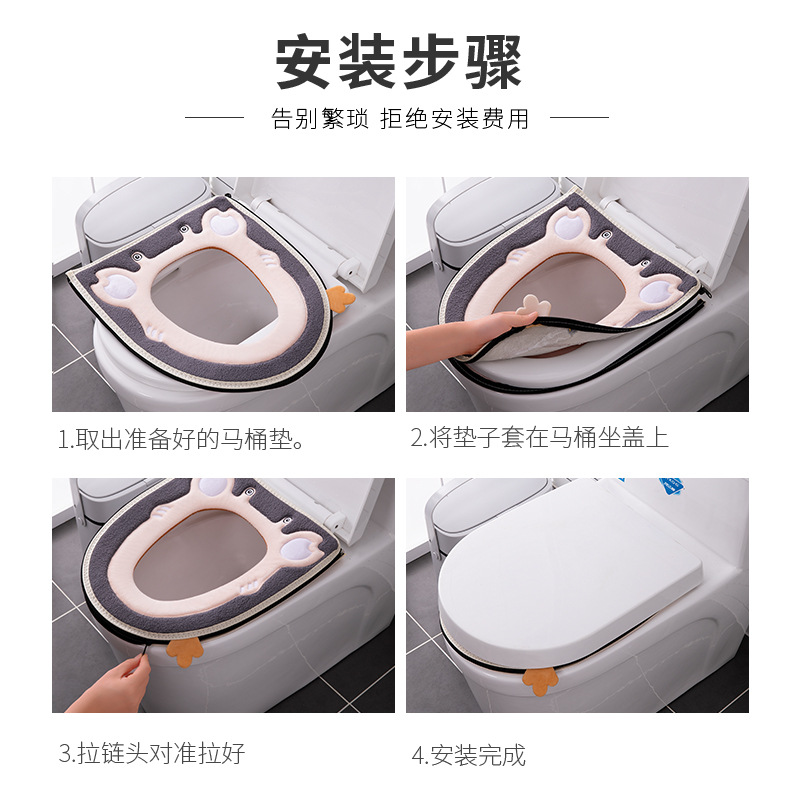 安装步骤

告别繁琐 拒绝安装费用

1.取出准备好的马桶垫。

2.将垫子套在马桶坐盖上

3.拉链头对准拉好

4.安装完成