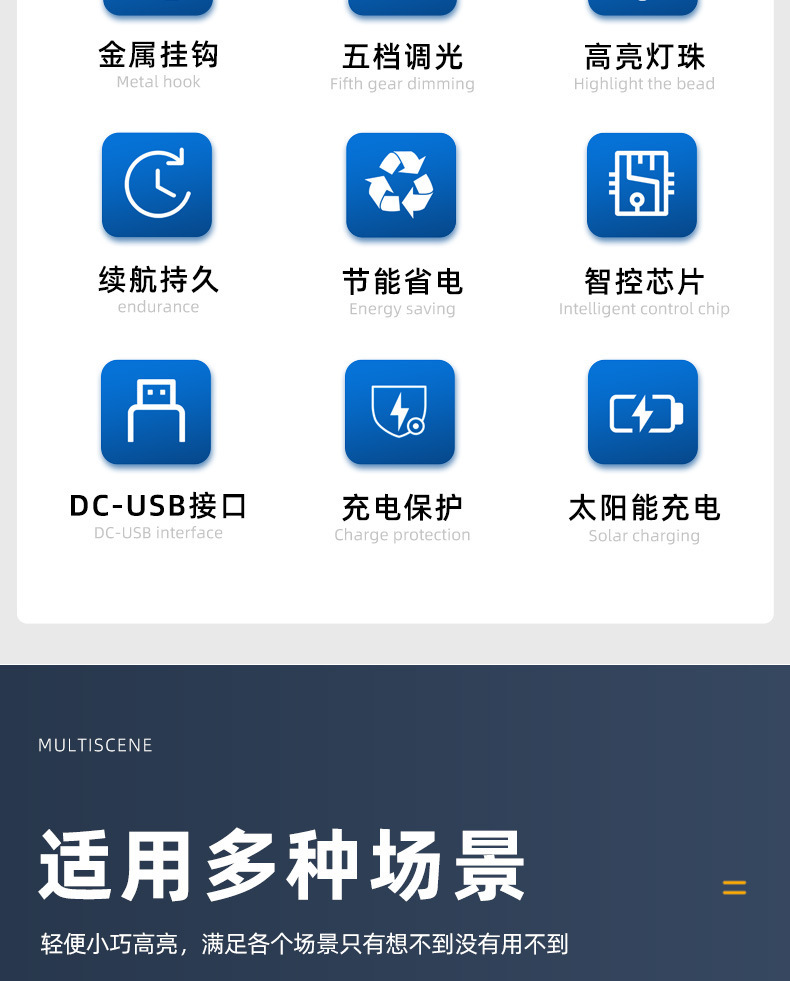 金属挂钩
Metal hook

五档调光
Fifth gear dimming

高亮灯珠
Highlight the bead

续航持久
endurance

节能省电
Energy saving

智控芯片
Intelligent control chip

DC-USB接口
DC-USB interface

充电保护
Charge protection

太阳能充电
Solar charging

MULTISCENE

适用多种场景

轻便小巧高亮，满足各个场景只有想不到没有用不到