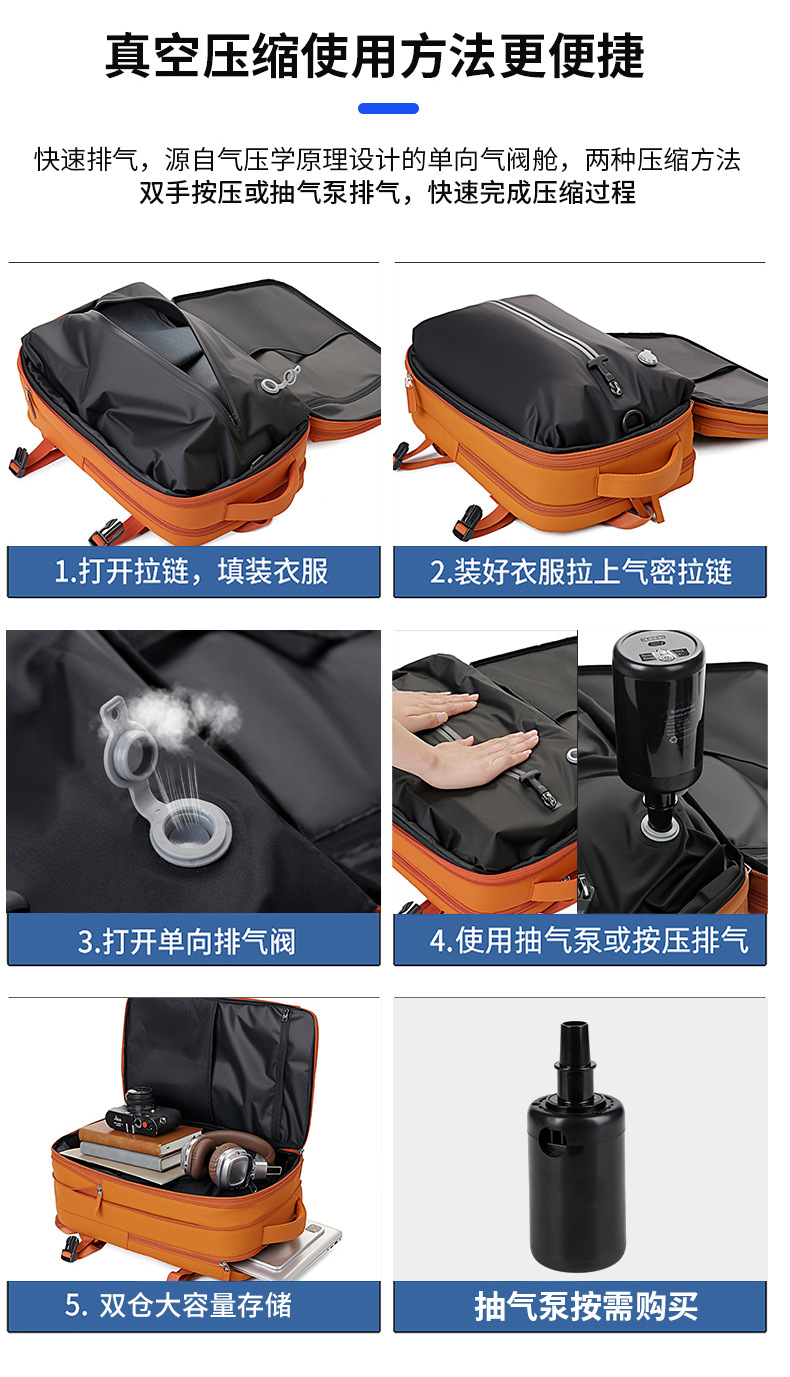 真空压缩使用方法更便捷

快速排气，源自气压学原理设计的单向气阀舱，两种压缩方法
双手按压或抽气泵排气，快速完成压缩过程

1.打开拉链，填装衣服

2.装好衣服拉上气密拉链

3.打开单向排气阀

4.使用抽气泵或按压排气

5. 双仓大容量存储

抽气泵按需购买