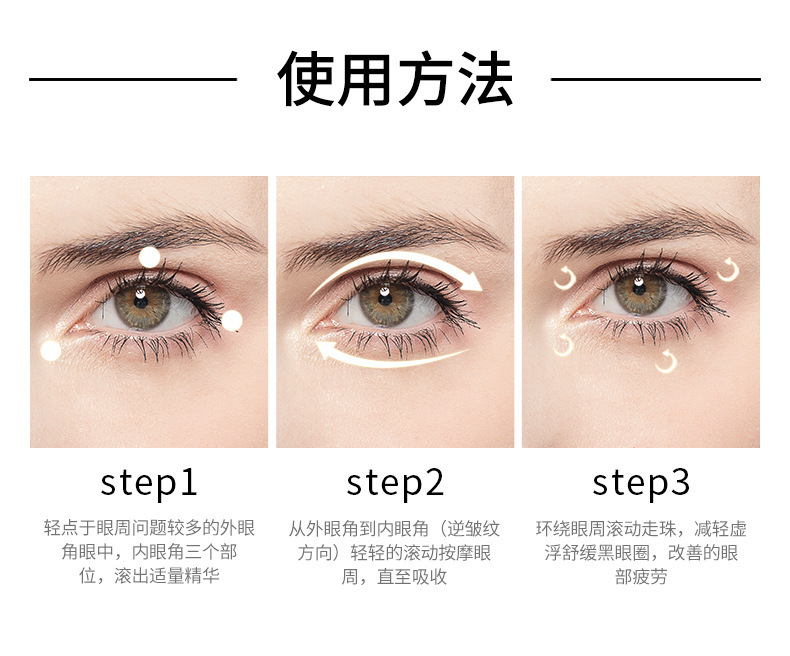 使用方法

step1

轻点于眼周问题较多的外眼角眼中，内眼角三个部位，滚出适量精华

step2

从外眼角到内眼角（逆皱纹方向）轻轻的滚动按摩眼周，直至吸收

step3

环绕眼周滚动走珠，减轻虚浮舒缓黑眼圈，改善的眼部疲劳