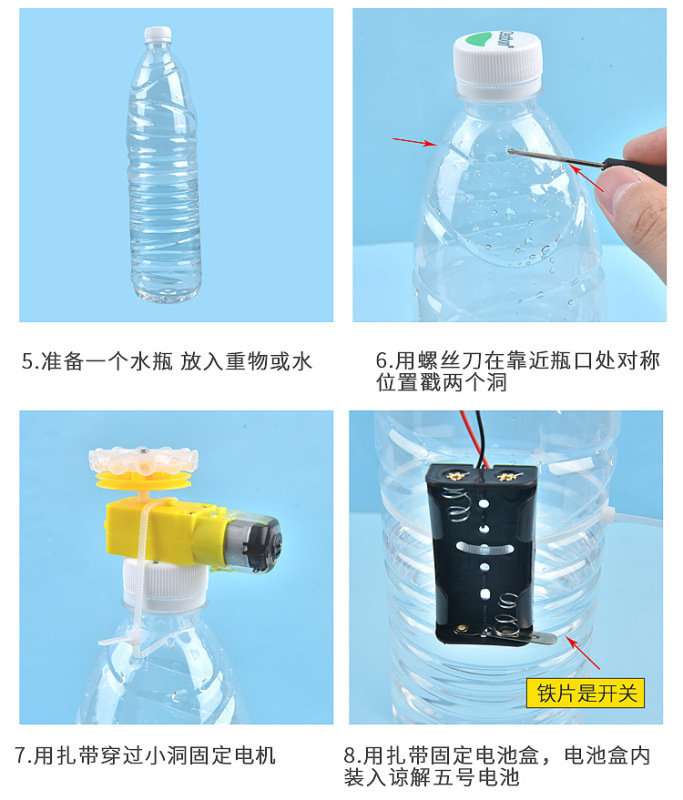 5.准备一个水瓶 放入重物或水

6.用螺丝刀在靠近瓶口处对称位置戳两个洞

7.用扎带穿过小洞固定电机

铁片是开关

8.用扎带固定电池盒，电池盒内装入谅解五号电池