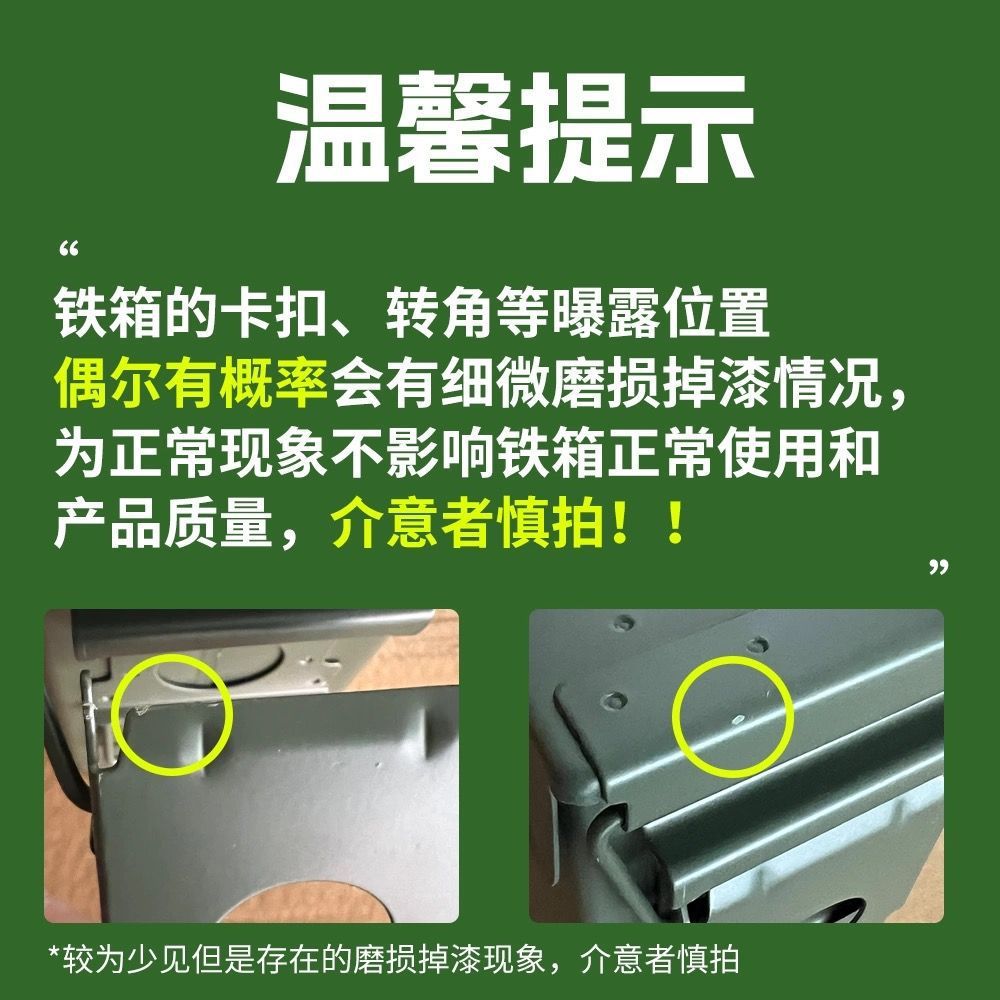 温馨提示

“

铁箱的卡扣、转角等曝露位置偶尔有概率会有细微磨损掉漆情况，为正常现象不影响铁箱正常使用和产品质量，介意者慎拍！！

”

*较为少见但是存在的磨损掉漆现象，介意者慎拍